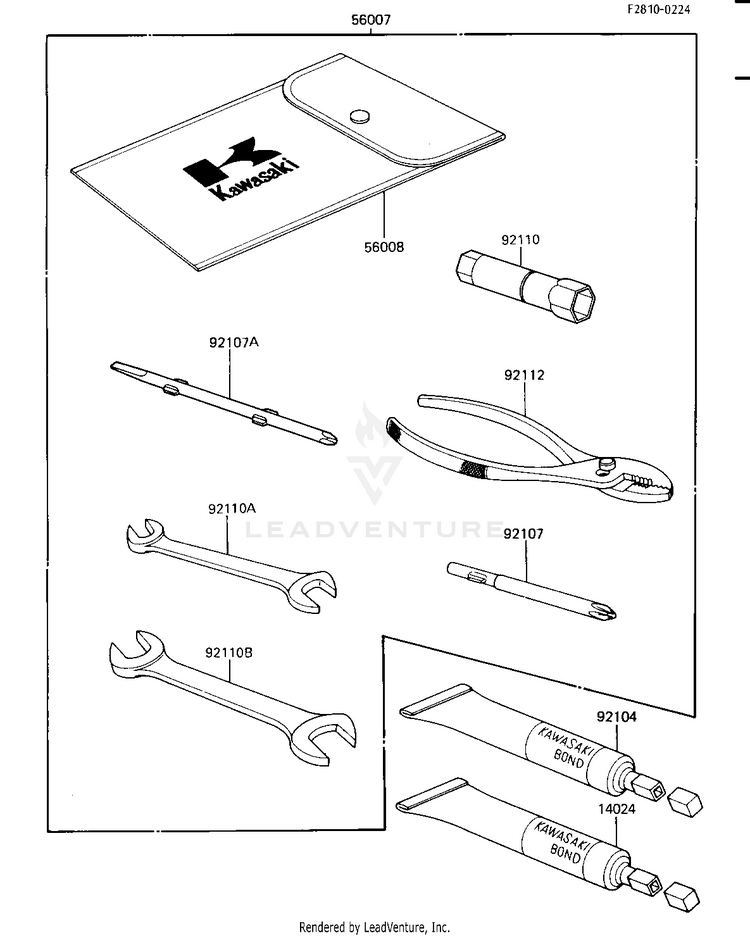 F2810-0224

56007

Kawasaki

56008

92110

92107A

92112

LEADVENTURE

92110A

92107

92110B

92104

KAWASAKI BOND

14024

KAWASAKI BOND

Rendered by LeadVenture, Inc.