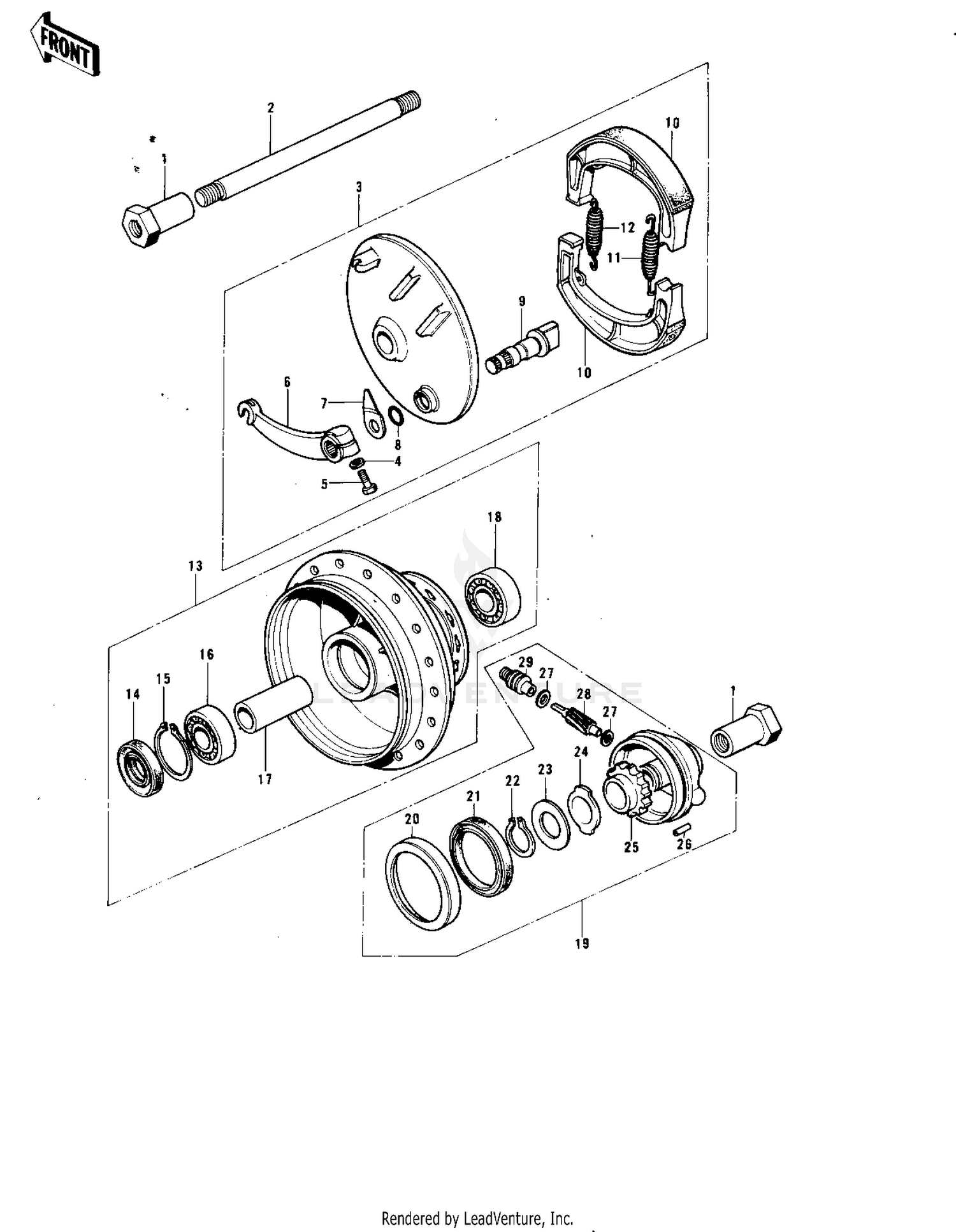 FRONT

2
1
3
10
12
11
9
10
6
7
8
4
5
18
13
16
15
14
17
29
27
28
27
1
24
23
22
21
20
25
26
19

LEADVENTURE

Rendered by LeadVenture, Inc.