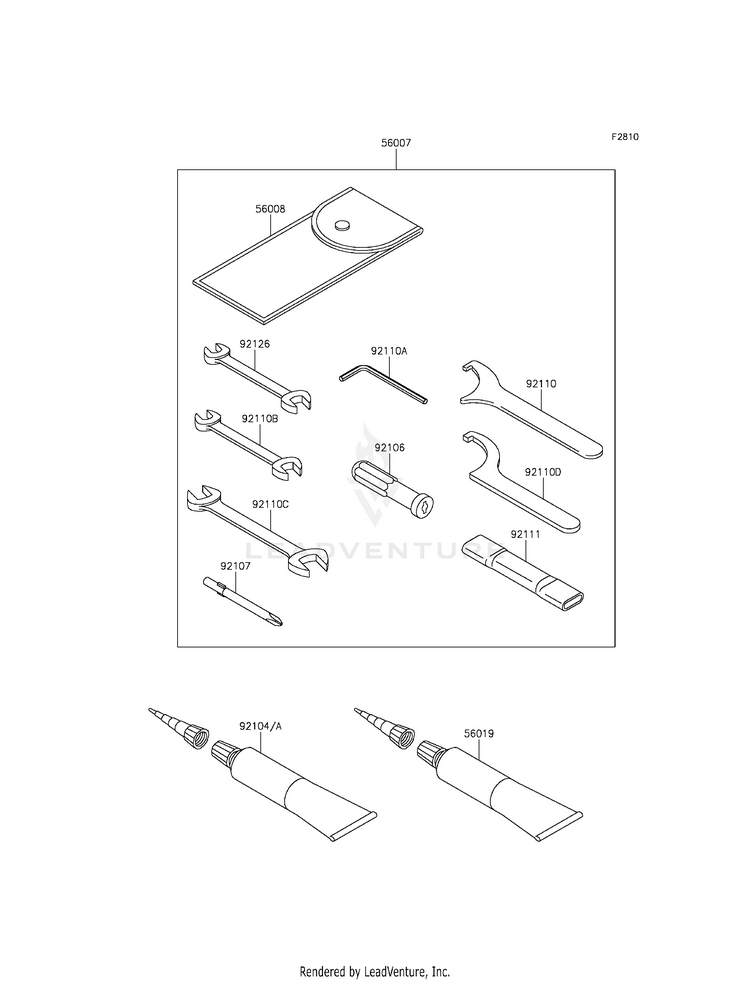 F2810

56007

56008

92126

92110A

92110

92110B

92106

92110D

92110C

92111

92107

LEADVENTURE

92104/A

56019

Rendered by LeadVenture, Inc.