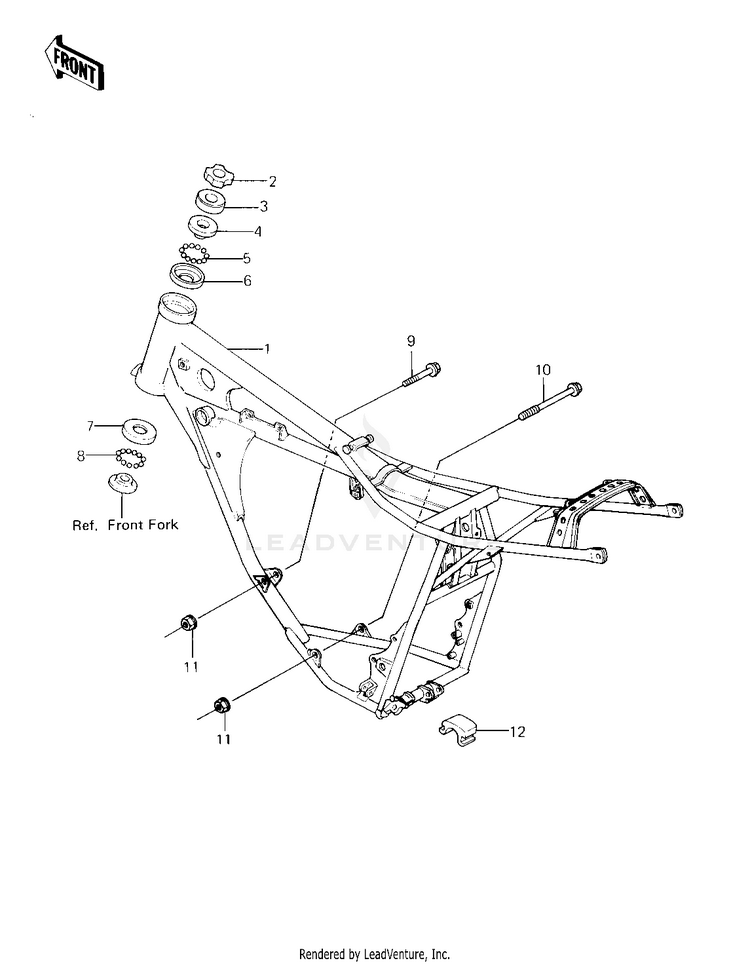 FRONT

2
3
4
5
6
1
9
10
7
8
Ref. Front Fork
LEADVENTURE
11
11
12

Rendered by LeadVenture, Inc.