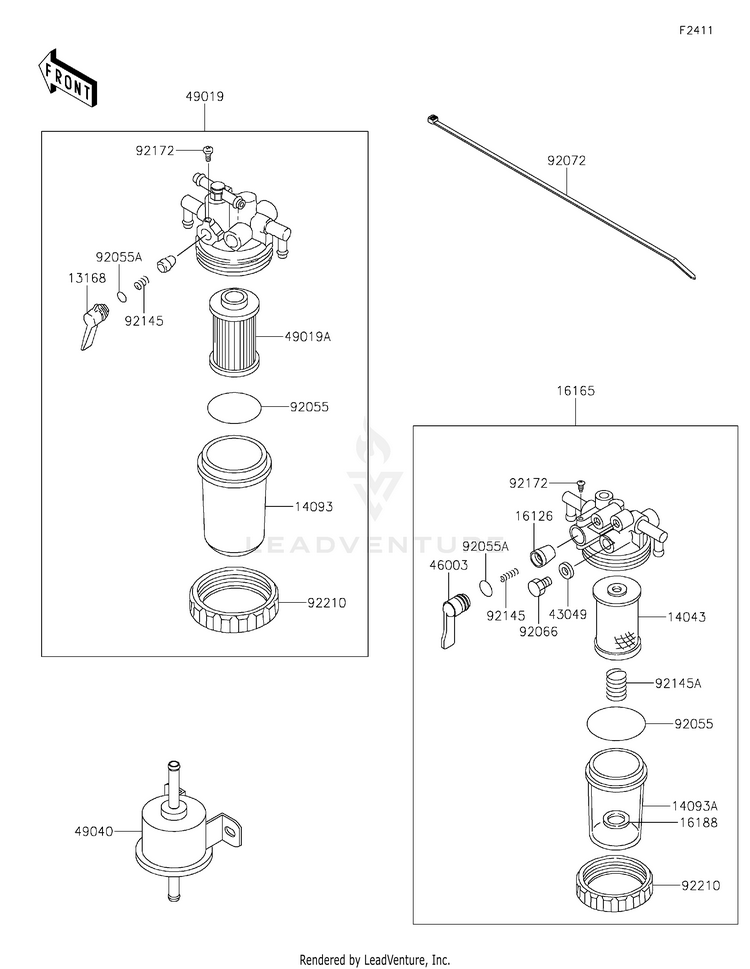 F2411

FRONT

49019

92172

92055A

13168

92145

49019A

92055

14093

92210

92072

16165

92172

16126

92055A

46003

92145

92066

43049

14043

92145A

92055

14093A

16188

92210

49040

LEADVENTURE

Rendered by LeadVenture, Inc.