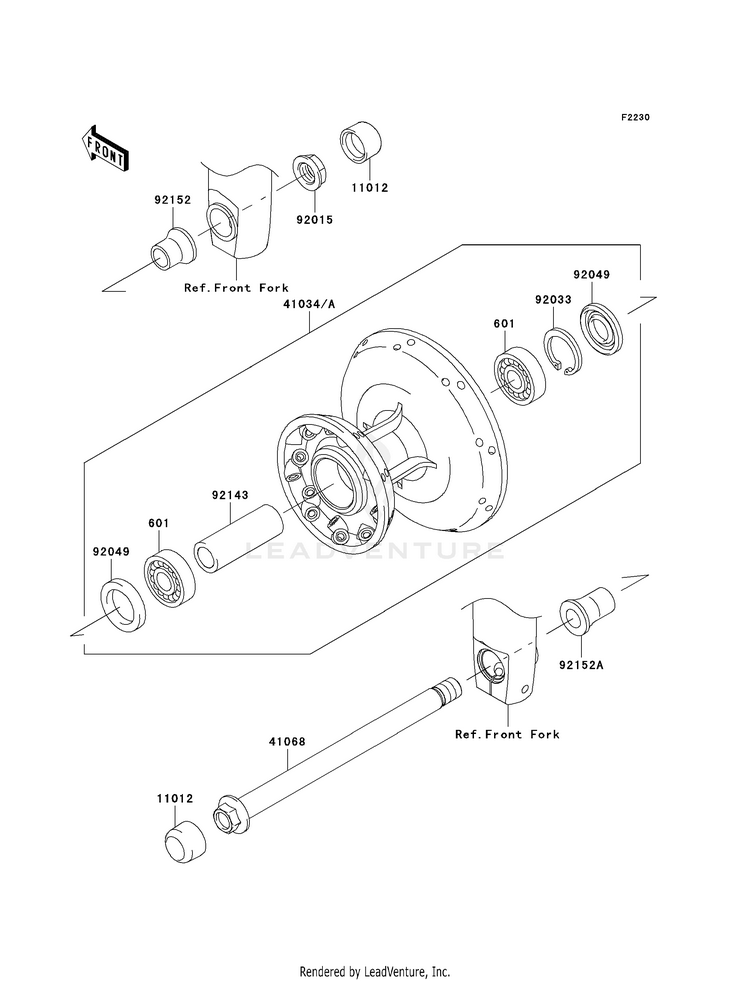 F2230

FRONT

92152

92015

11012

Ref.Front Fork

41034/A

92049

92033

601

92143

601

92049

LEADVENTURE

92152A

Ref.Front Fork

41068

11012

Rendered by LeadVenture, Inc.