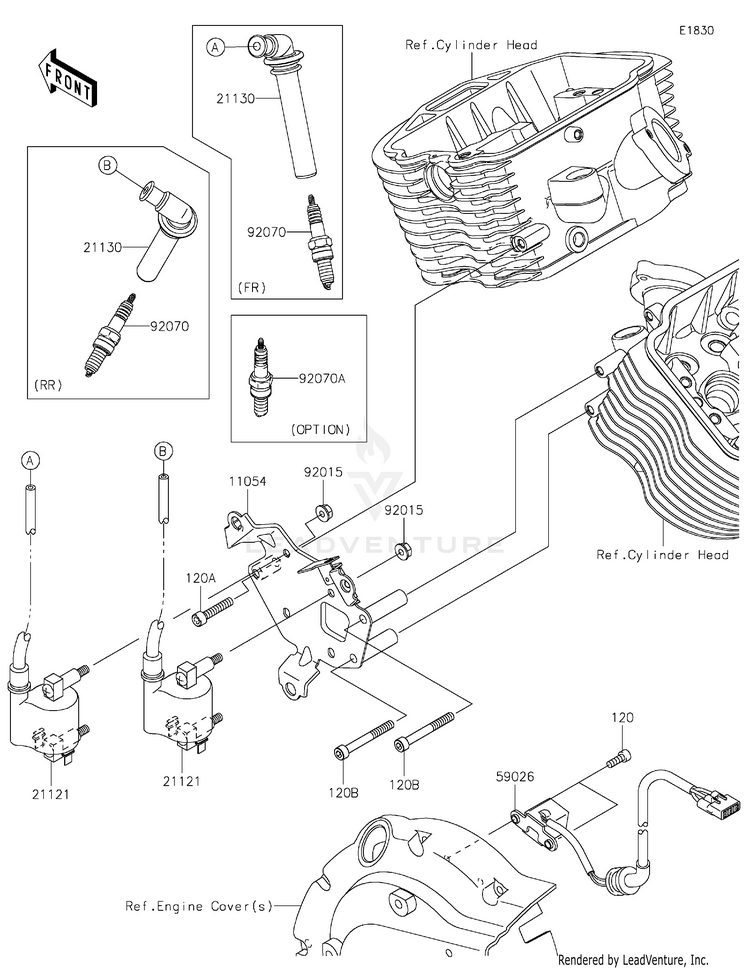 E1830

FRONT

Ref.Cylinder Head

A

21130

92070

(FR)

B

21130

92070

(RR)

92070A

(OPTION)

A

B

11054

92015

92015

LEADVENTURE

Ref.Cylinder Head

120A

21121

21121

120B

120B

120

59026

Ref.Engine Cover(s)

Rendered by LeadVenture, Inc.