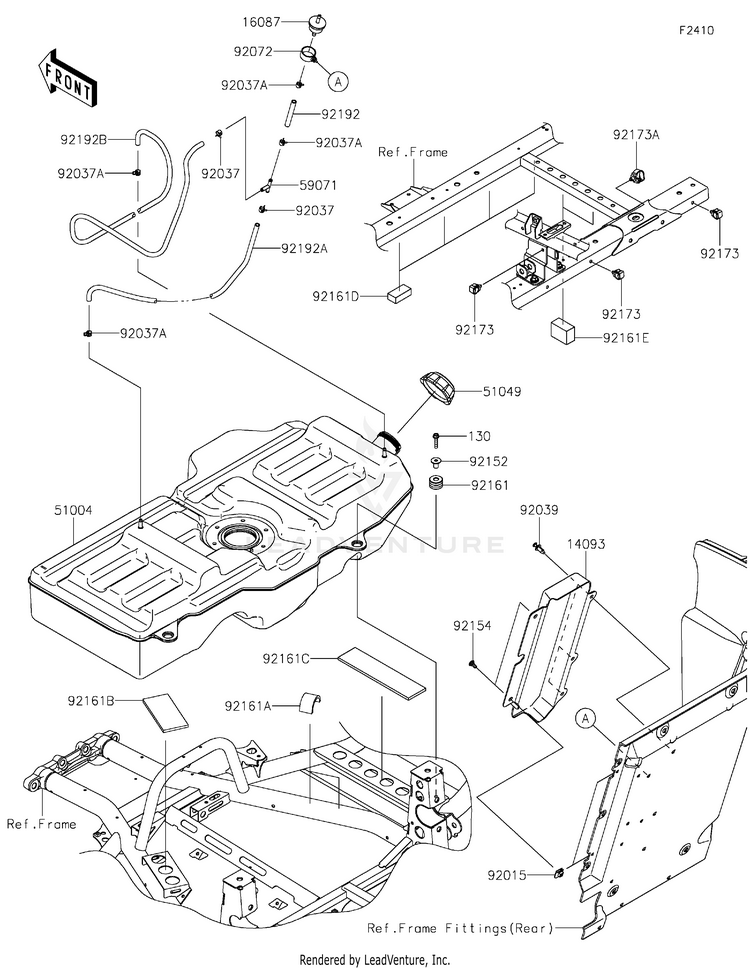 F2410

FRONT

16087
92072
A
92037A
92192
92192B
92037A
92037
92037A
59071
92037
92192A
92037A

Ref.Frame
92173A
92173
92161D
92173
92173
92161E

51049
130
92152
92161
51004

LEADVENTURE

92039
14093
92154
92161C
92161B
92161A
A
Ref.Frame
92015
Ref.Frame Fittings(Rear)

Rendered by LeadVenture, Inc.