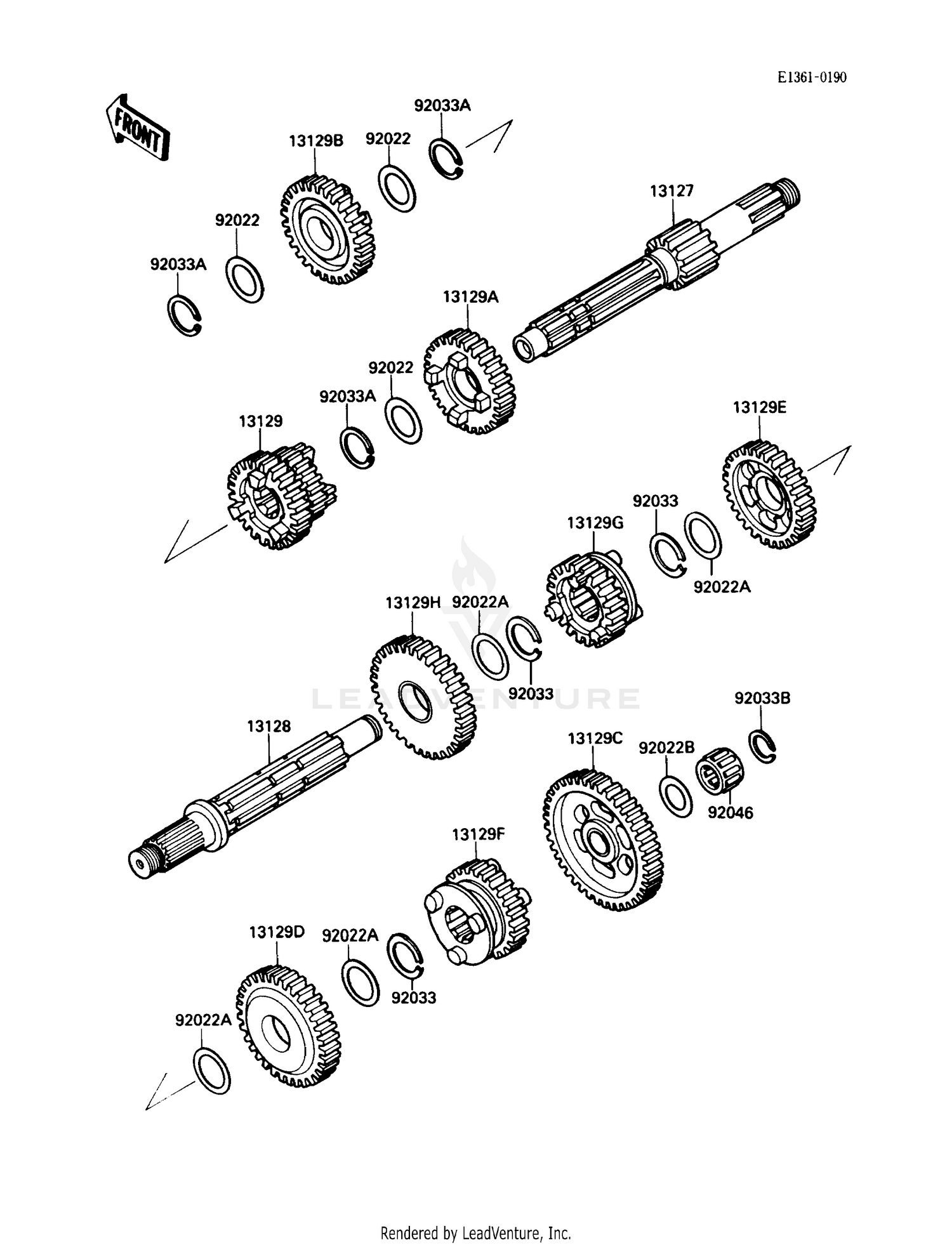 E1361-0190

FRONT

92033A

13129B

92022

13127

92022

92033A

13129A

92022

92033A

13129

13129E

92033

13129G

92022A

13129H

92022A

92033

LEADVENTURE

92033B

13128

13129C

92022B

92046

13129F

13129D

92022A

92033

92022A

Rendered by LeadVenture, Inc.