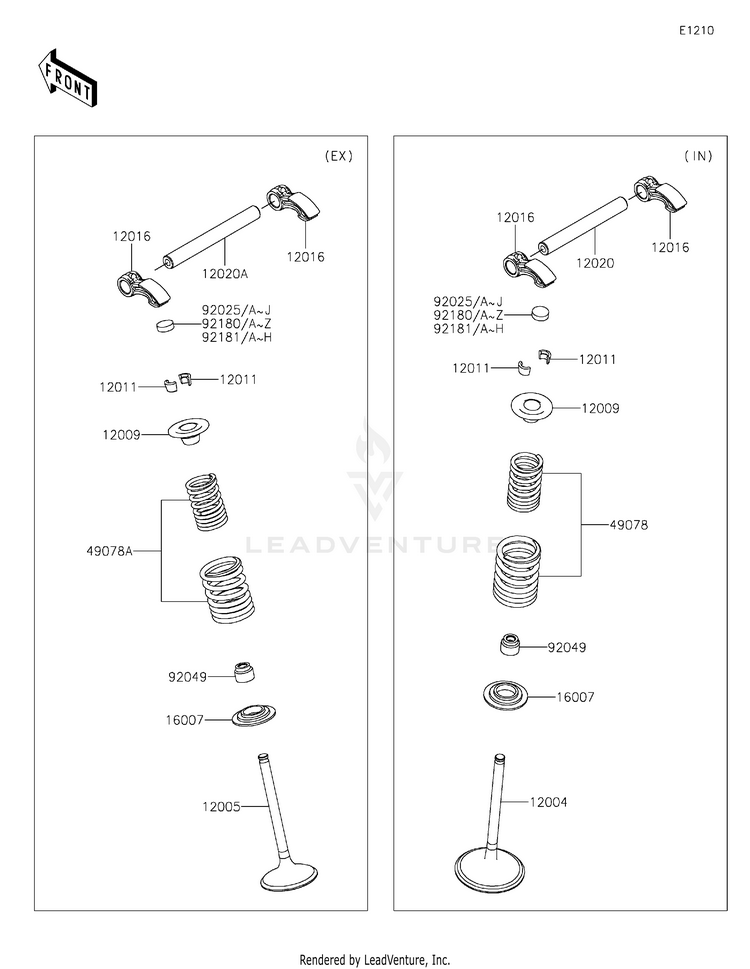 E1210

FRONT

(EX)

12016

12020A

12016

92025/A~J
92180/A~Z
92181/A~H

12011

12011

12009

49078A

92049

16007

12005

(IN)

12016

12020

12016

92025/A~J
92180/A~Z
92181/A~H

12011

12011

12009

49078

92049

16007

12004

LEADVENTURE

Rendered by LeadVenture, Inc.