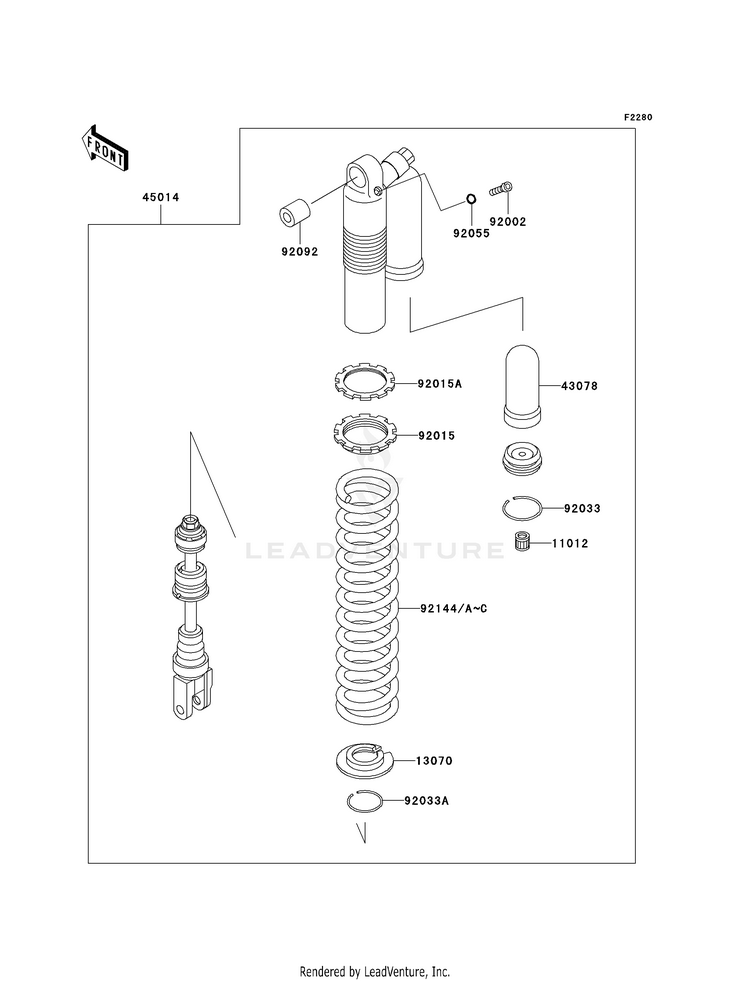 F2280

FRONT

45014

92092

92055

92002

92015A

43078

92015

92033

LEADVENTURE

11012

92144/A~C

13070

92033A

Rendered by LeadVenture, Inc.