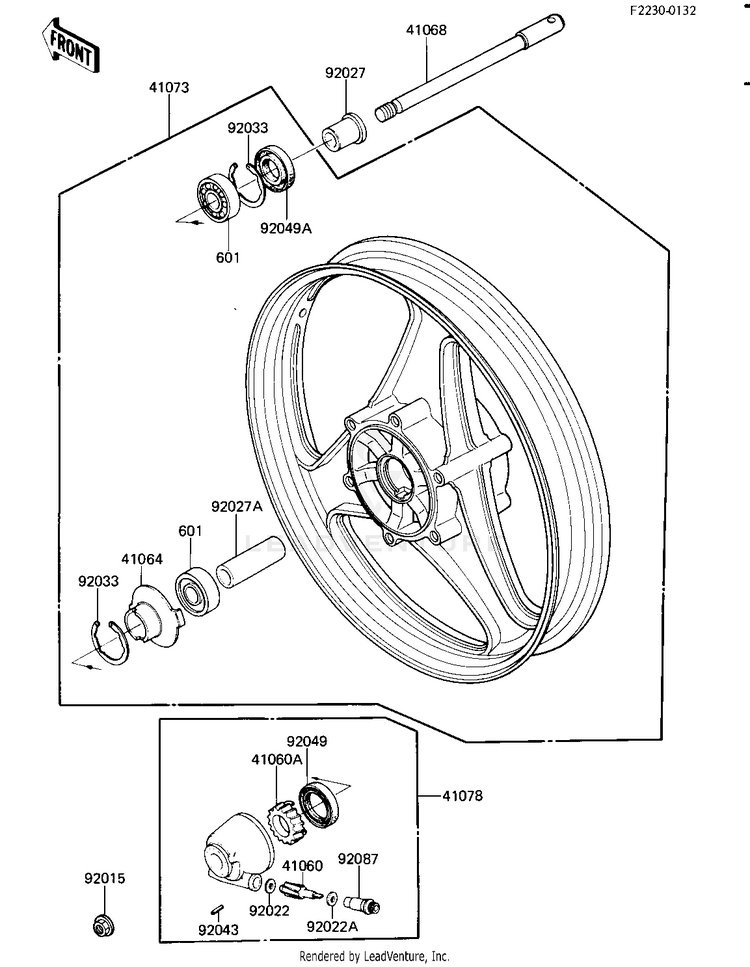 F2230-0132

FRONT

41068

41073

92027

92033

92049A

601

92027A

601

41064

92033

92049

41060A

41078

41060

92087

92015

92022

92022A

92043

Rendered by LeadVenture, Inc.