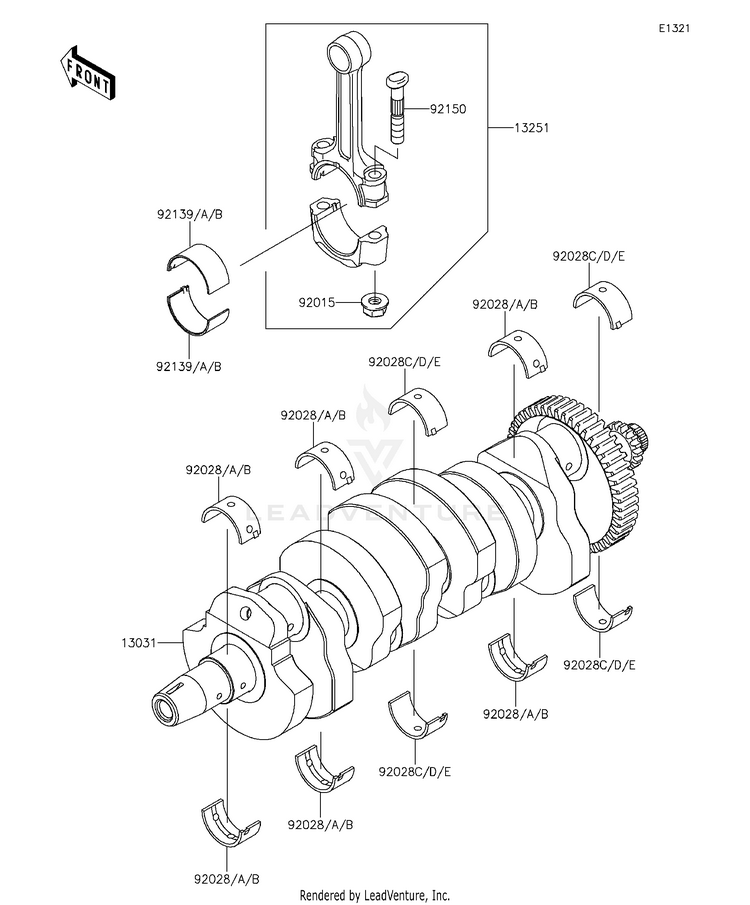 E1321

FRONT

92150

13251

92139/A/B

92015

92139/A/B

92028C/D/E

92028/A/B

92028C/D/E

92028/A/B

92028/A/B

LEADVENTURE

13031

92028C/D/E

92028/A/B

92028C/D/E

92028/A/B

92028/A/B

Rendered by LeadVenture, Inc.