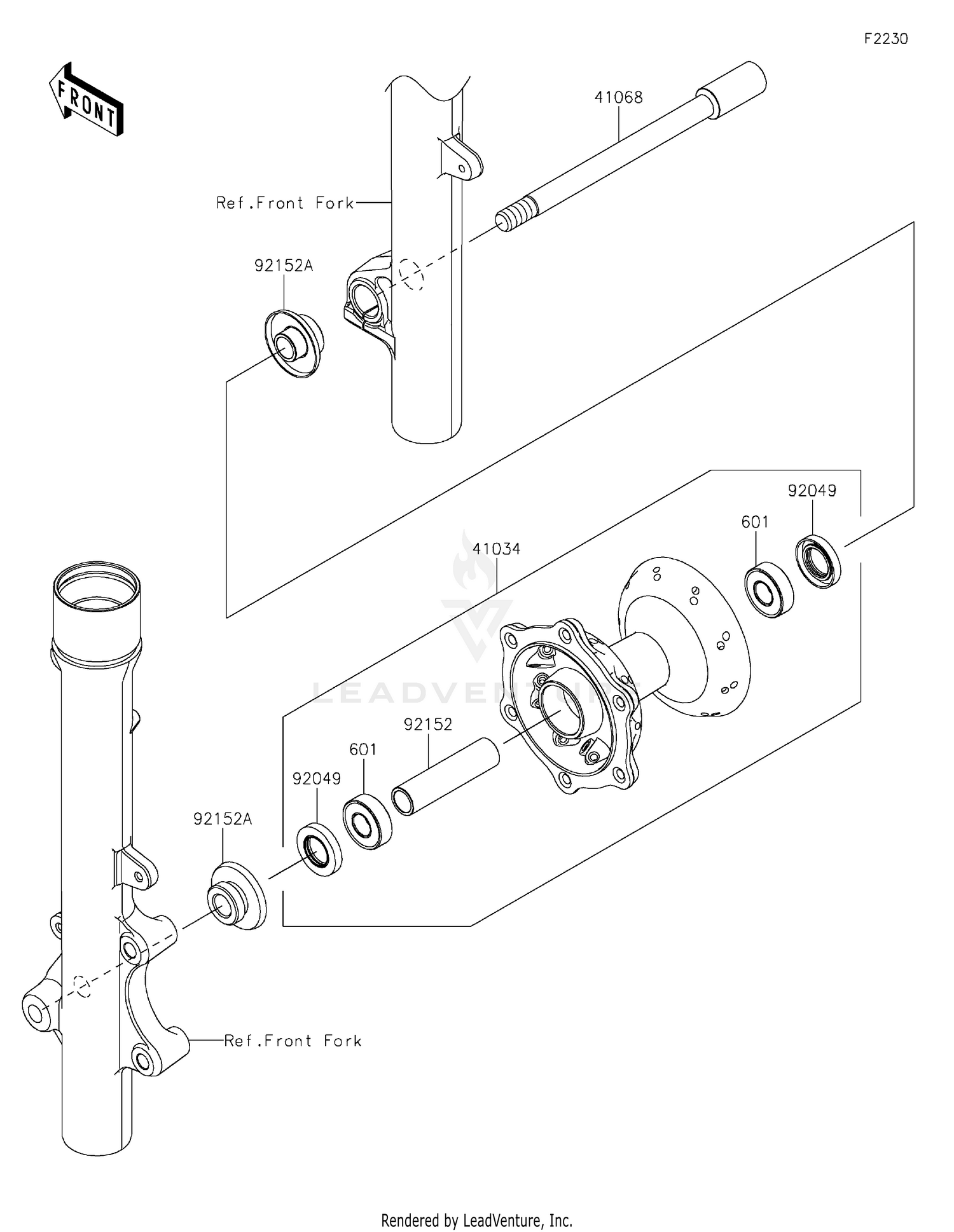 F2230

FRONT

41068

Ref.Front Fork

92152A

92049

601

41034

LEADVENTURE

92152

601

92049

92152A

Ref.Front Fork

Rendered by LeadVenture, Inc.