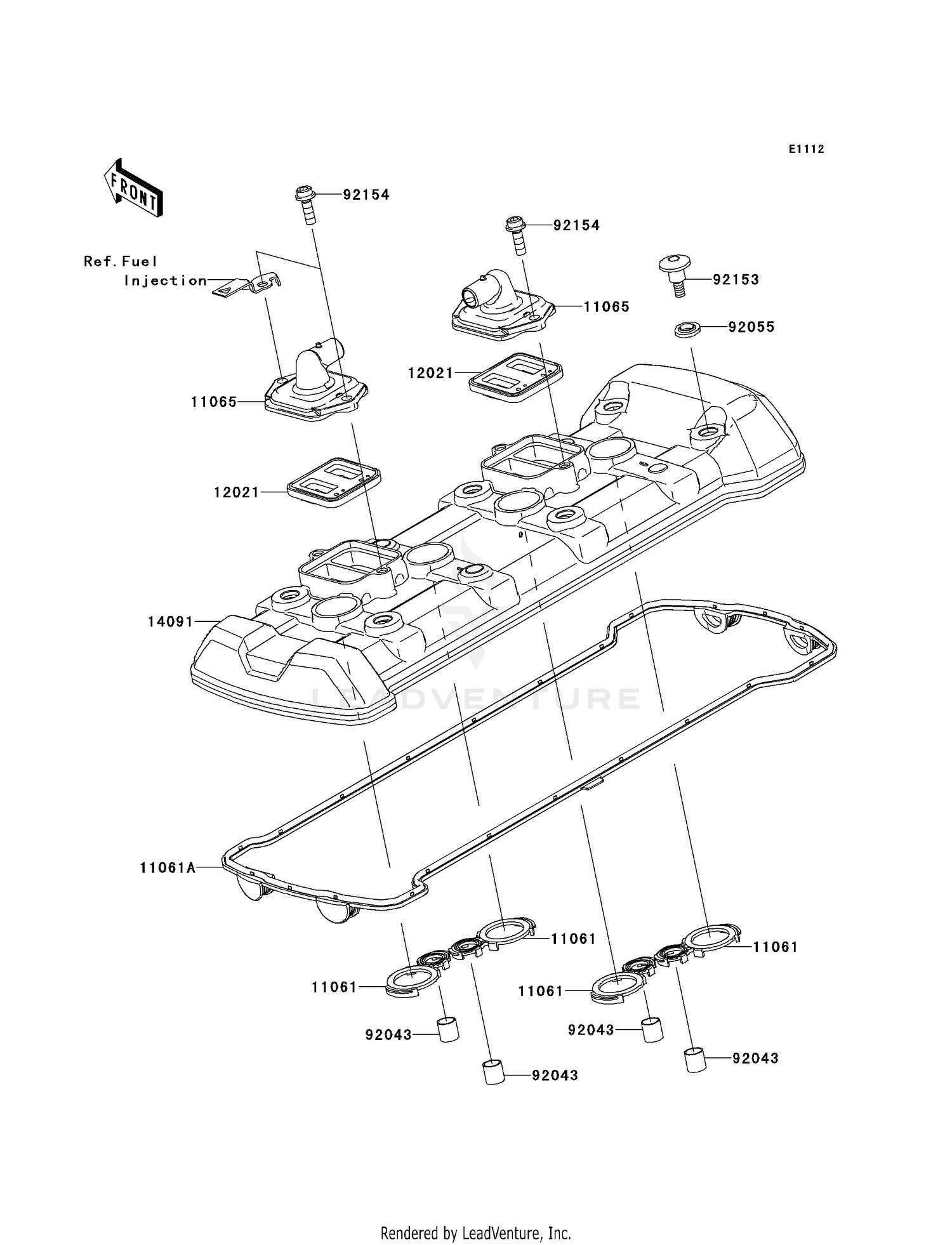 E1112

FRONT

92154

92154

Ref. Fuel Injection

92153

11065

92055

12021

11065

12021

14091

LEADVENTURE

11061A

11061

11061

11061

11061

92043

92043

92043

92043

Rendered by LeadVenture, Inc.