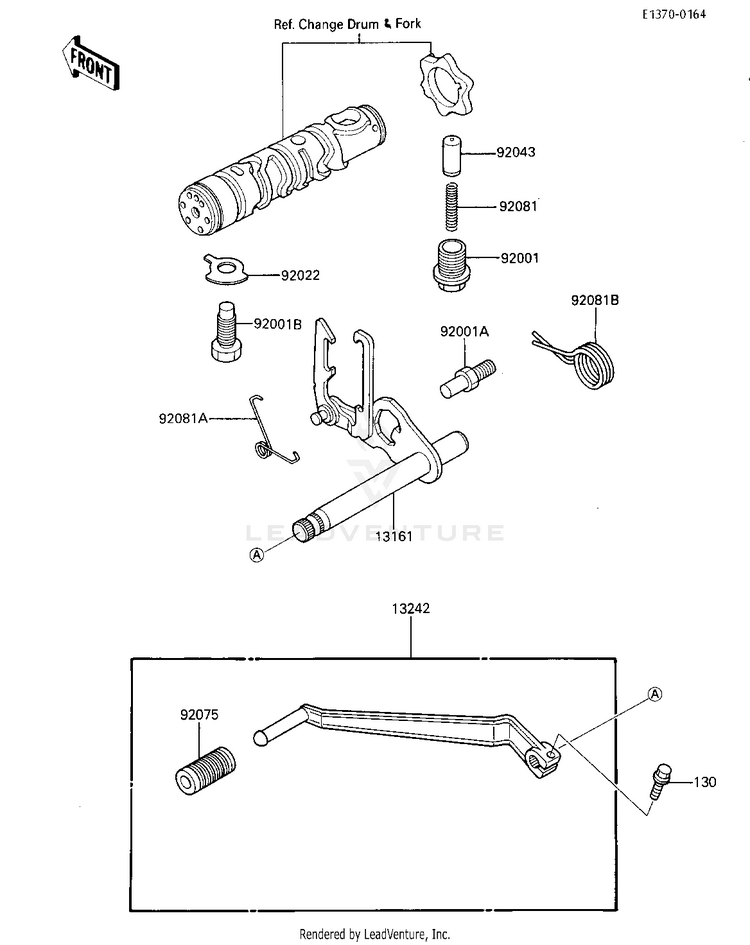 E1370-0164

FRONT

Ref. Change Drum & Fork

92043

92081

92001

92022

92001B

92001A

92081B

92081A

13161

Ⓐ

LEADVENTURE

13242

92075

Ⓐ

130

Rendered by LeadVenture, Inc.