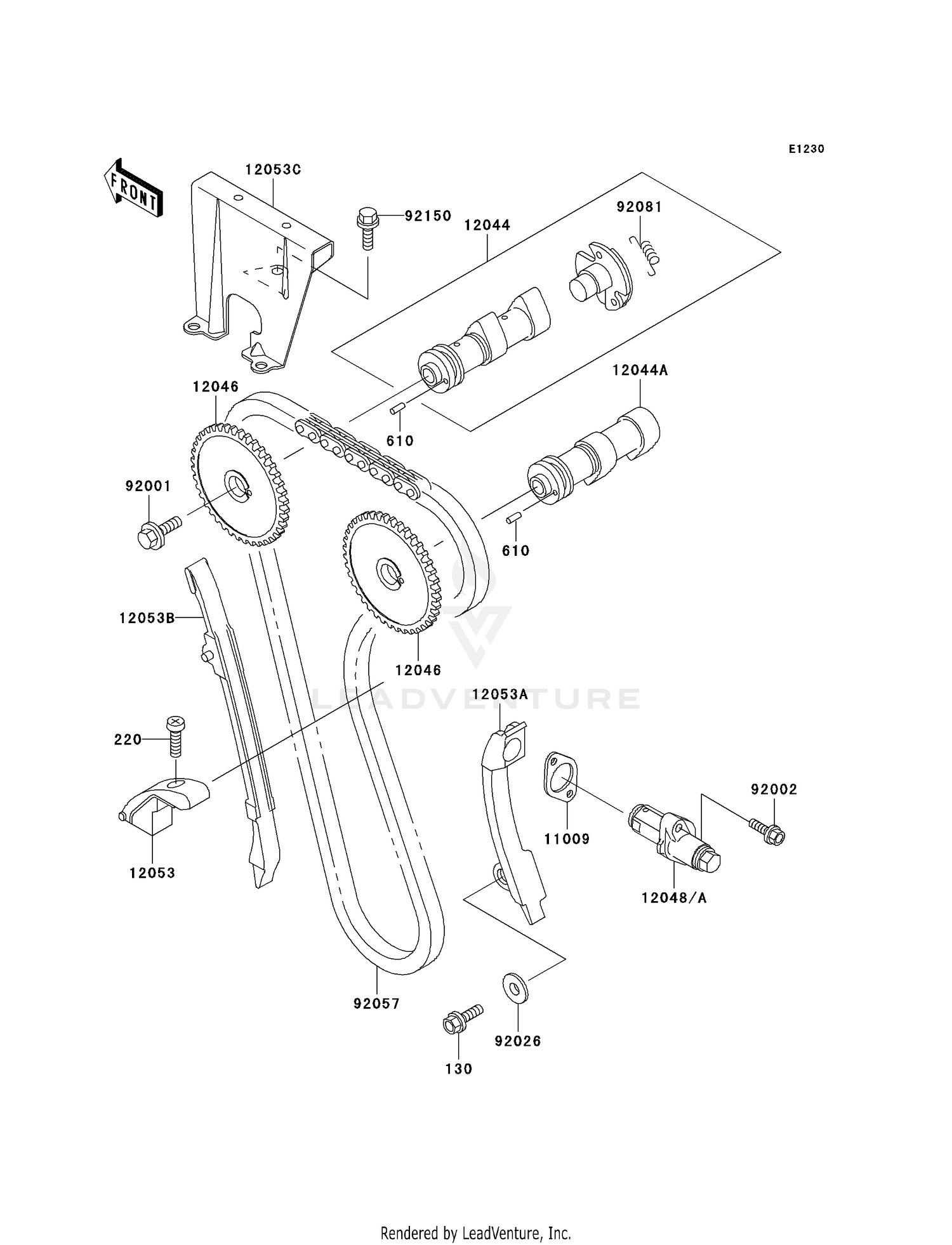 E1230

FRONT

12053C

92150

12044

92081

12044A

12046

610

92001

610

12053B

12046

LEADVENTURE

12053A

220

92002

11009

12053

12048/A

92057

92026

130

Rendered by LeadVenture, Inc.