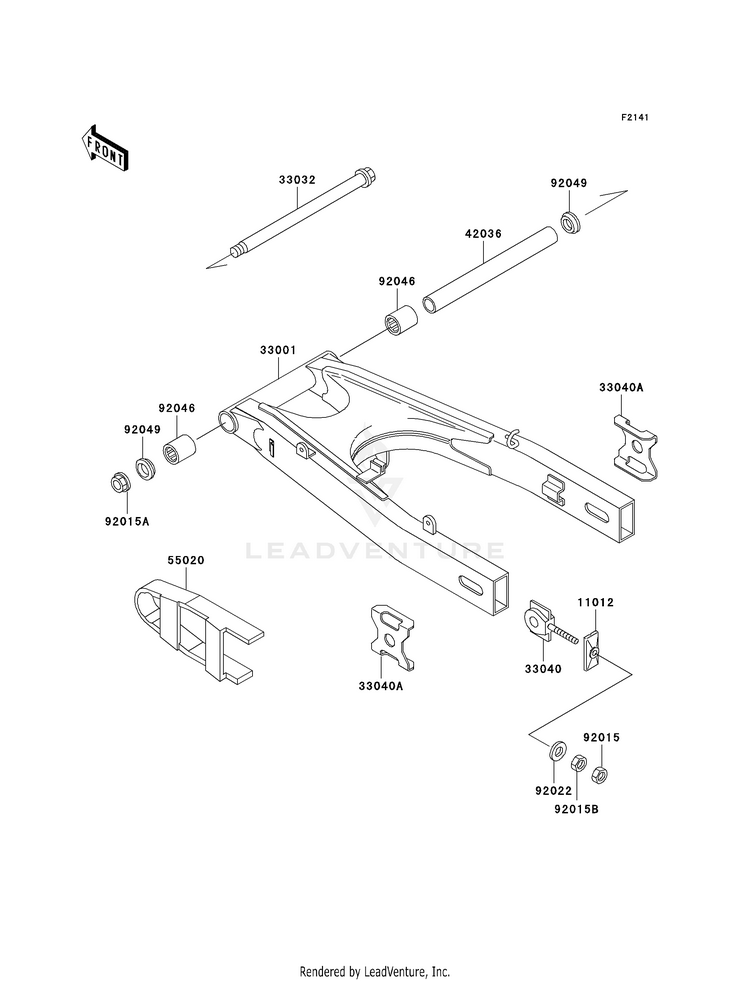 F2141

FRONT

33032

92049

42036

92046

33001

33040A

92046

92049

92015A

LEADVENTURE

55020

11012

33040

33040A

92015

92022

92015B

Rendered by LeadVenture, Inc.