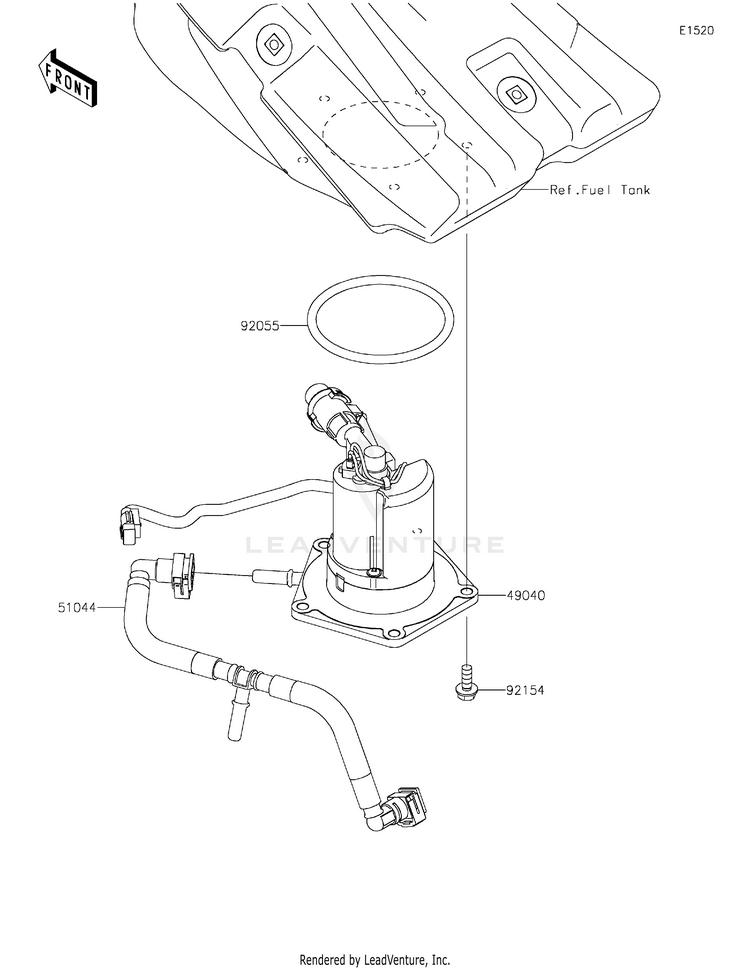 E1520

FRONT

Ref.Fuel Tank

92055

LEADVENTURE

49040

51044

92154

Rendered by LeadVenture, Inc.