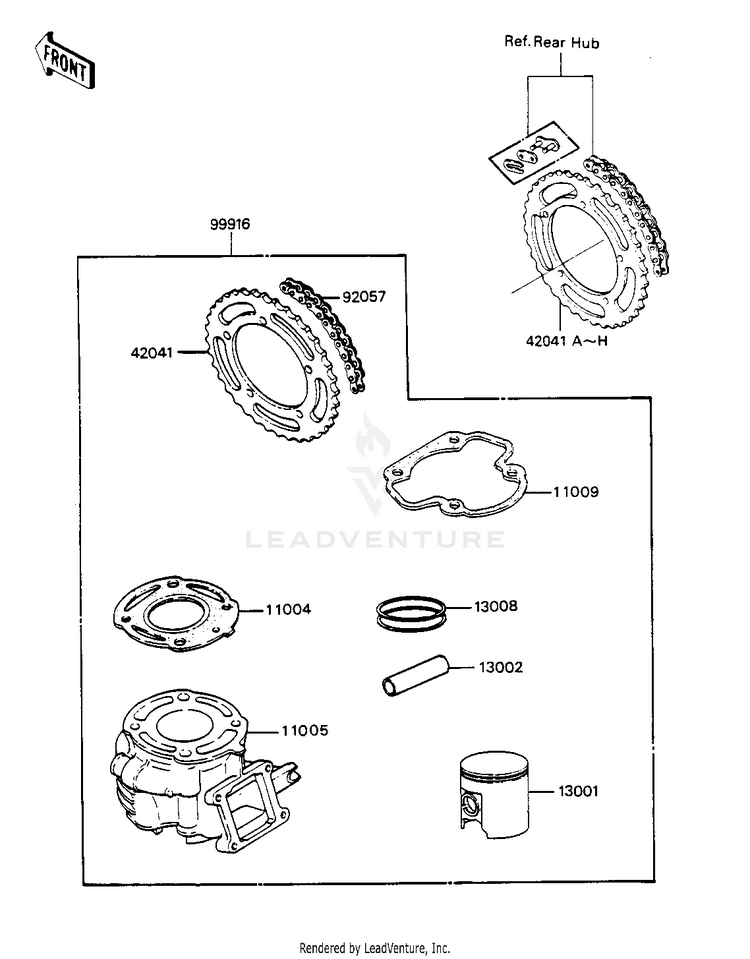 FRONT

Ref. Rear Hub

99916

92057

42041

42041 A~H

11009

LEADVENTURE

11004

13008

13002

11005

13001

Rendered by LeadVenture, Inc.