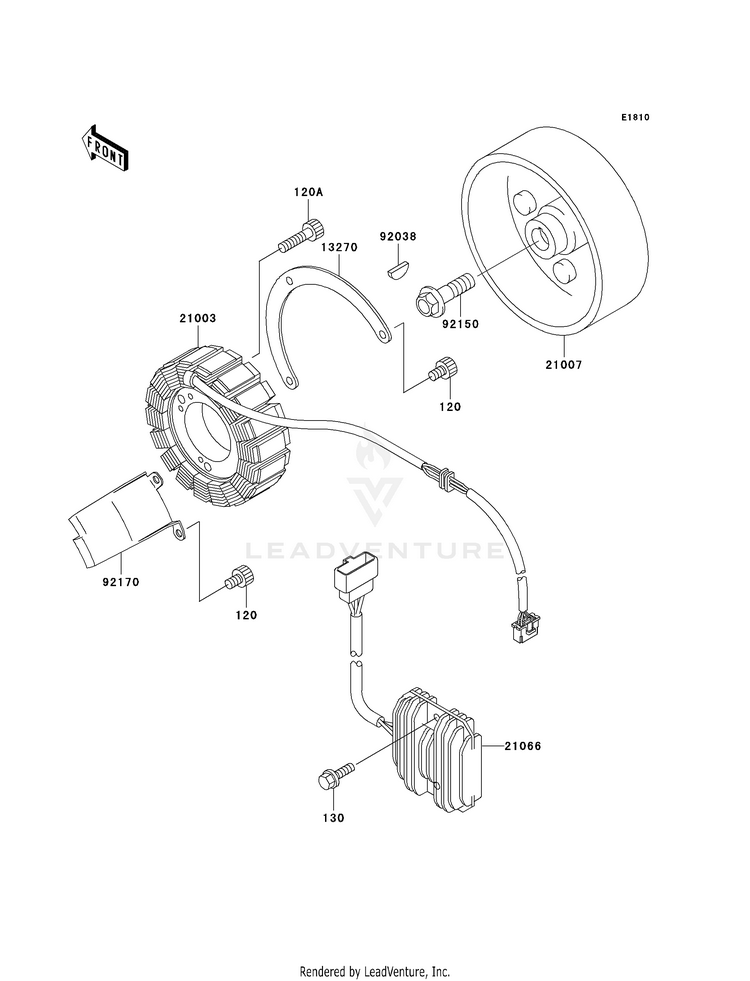 E1810

FRONT

120A

92038

13270

21003

92150

21007

120

LEADVENTURE

92170

120

21066

130

Rendered by LeadVenture, Inc.