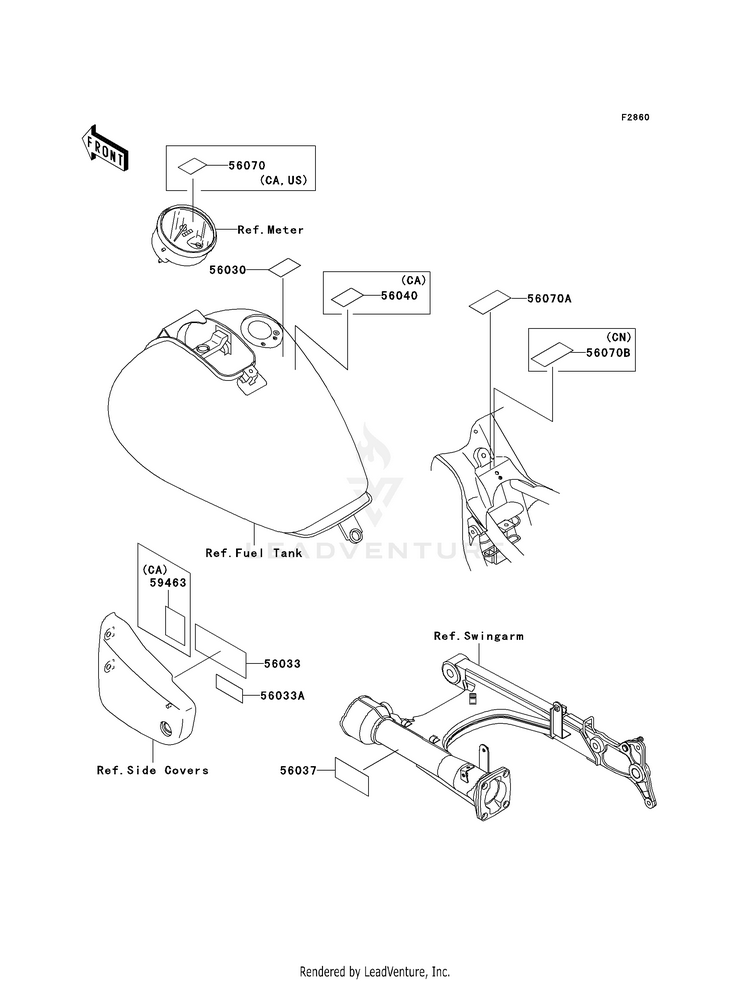 F2860

FRONT

56070
(CA,US)

Ref.Meter

56030

(CA)
56040

56070A

(CN)
56070B

Ref.Fuel Tank

LEADVENTURE

(CA)
59463

56033

56033A

Ref.Side Covers

Ref.Swingarm

56037

Rendered by LeadVenture, Inc.