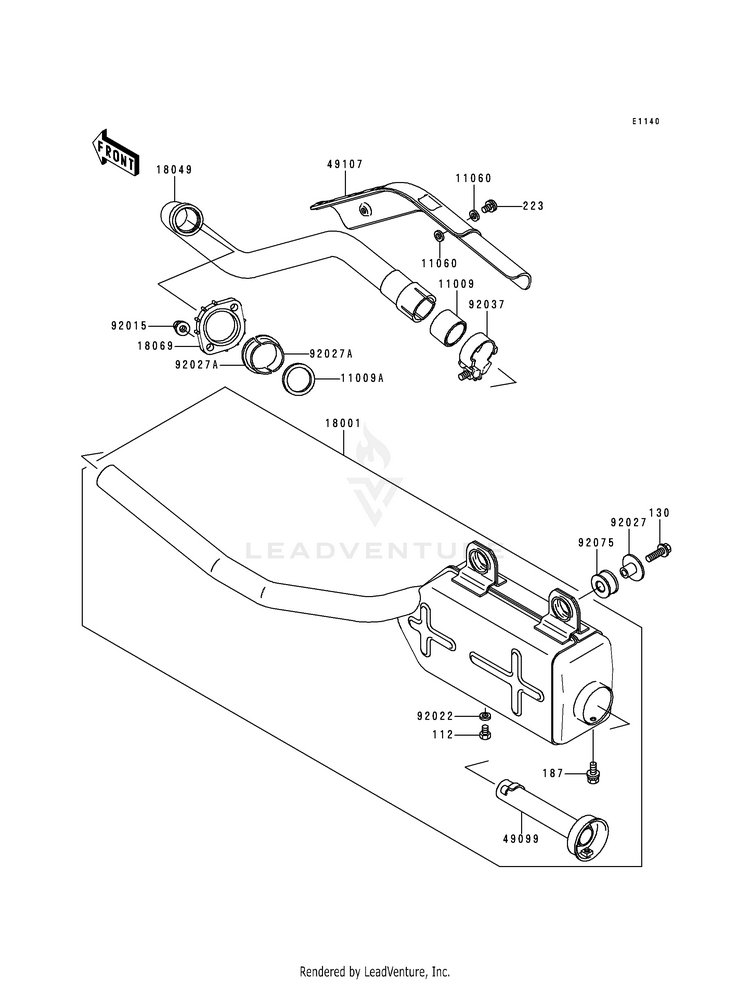 E1140

FRONT

18049

49107

11060

223

11060

11009

92037

92015

18069

92027A

92027A

11009A

18001

LEADVENTURE

130

92027

92075

92022

112

187

49099

Rendered by LeadVenture, Inc.