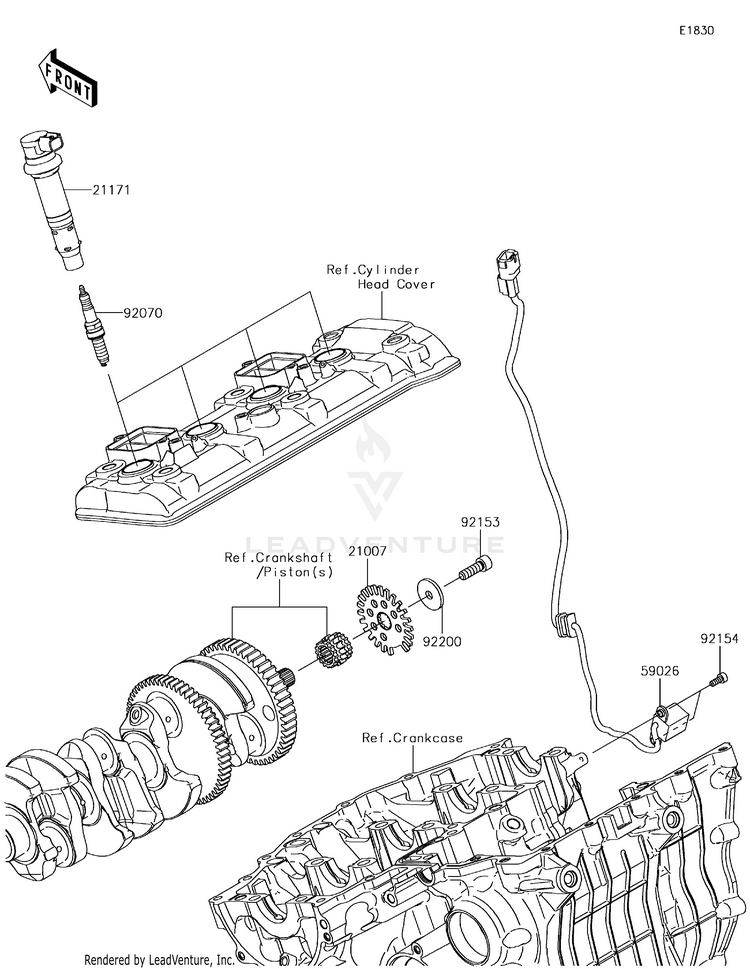 E1830

FRONT

21171

92070

Ref.Cylinder Head Cover

LEADVENTURE

92153

21007

Ref.Crankshaft /Piston(s)

92200

92154

59026

Ref.Crankcase

Rendered by LeadVenture, Inc.