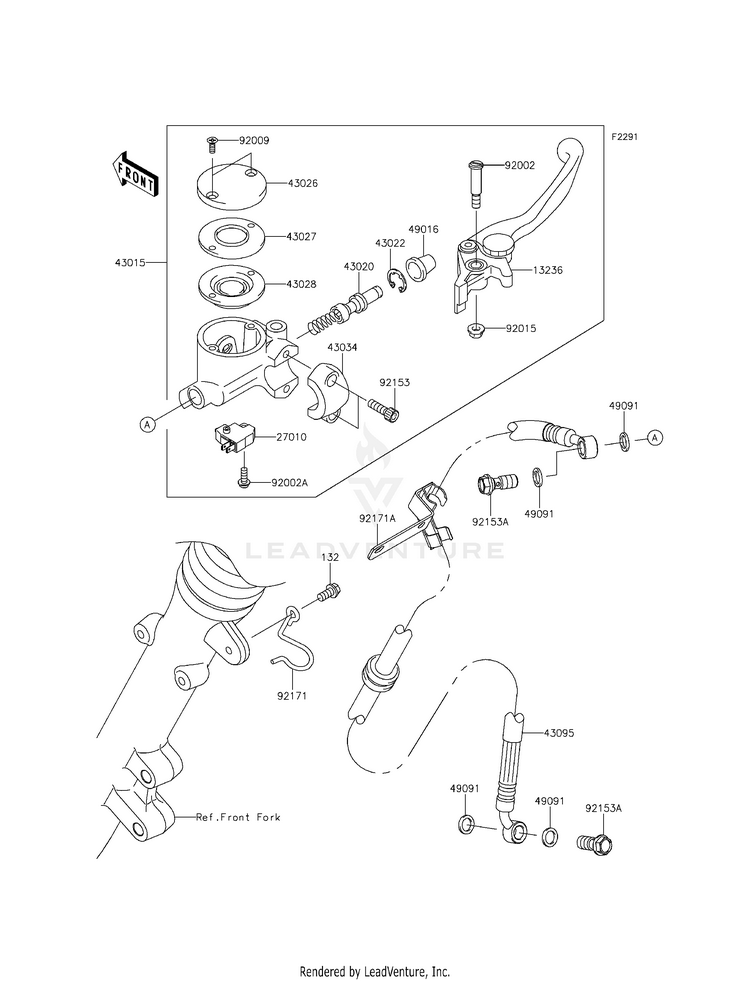 F2291

FRONT

92009
43026
43027
43028
43015
43020
43022
49016
92002
13236
92015
43034
92153
A
27010
92002A
49091
A
92153A
49091
92171A
LEADVENTURE
132
92171
43095
49091
49091
92153A
Ref.Front Fork

Rendered by LeadVenture, Inc.