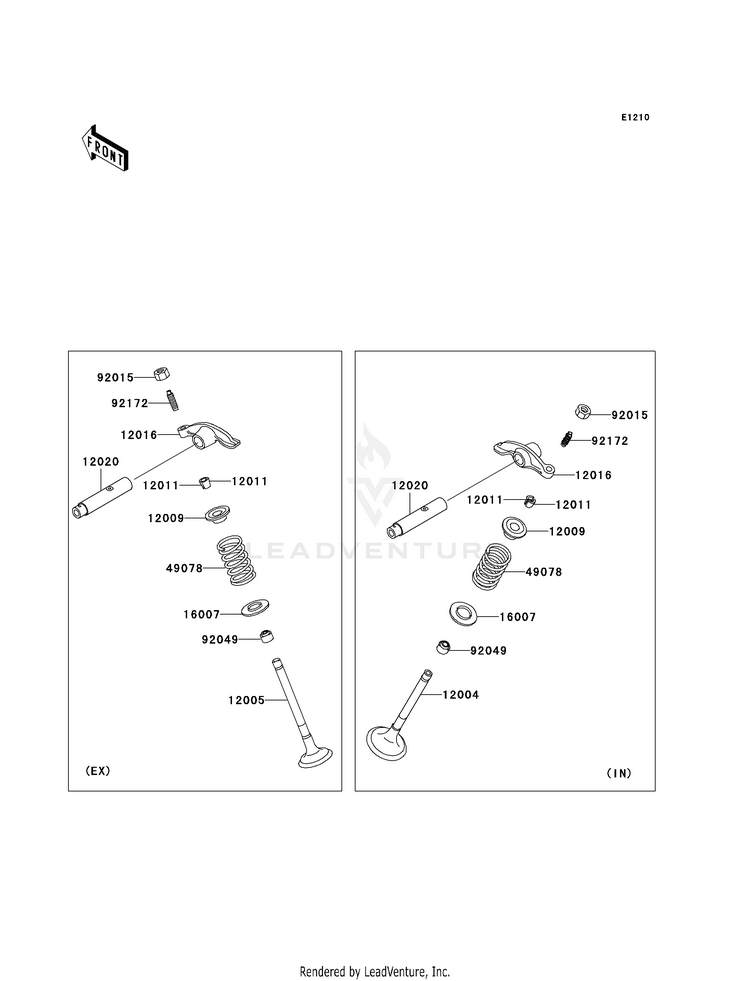 E1210

FRONT

92015
92172
12016
12020
12011
12011
12009
49078
16007
92049
12005
(EX)

92015
92172
12016
12020
12011
12011
12009
49078
16007
92049
12004
(IN)

LEADVENTURE

Rendered by LeadVenture, Inc.