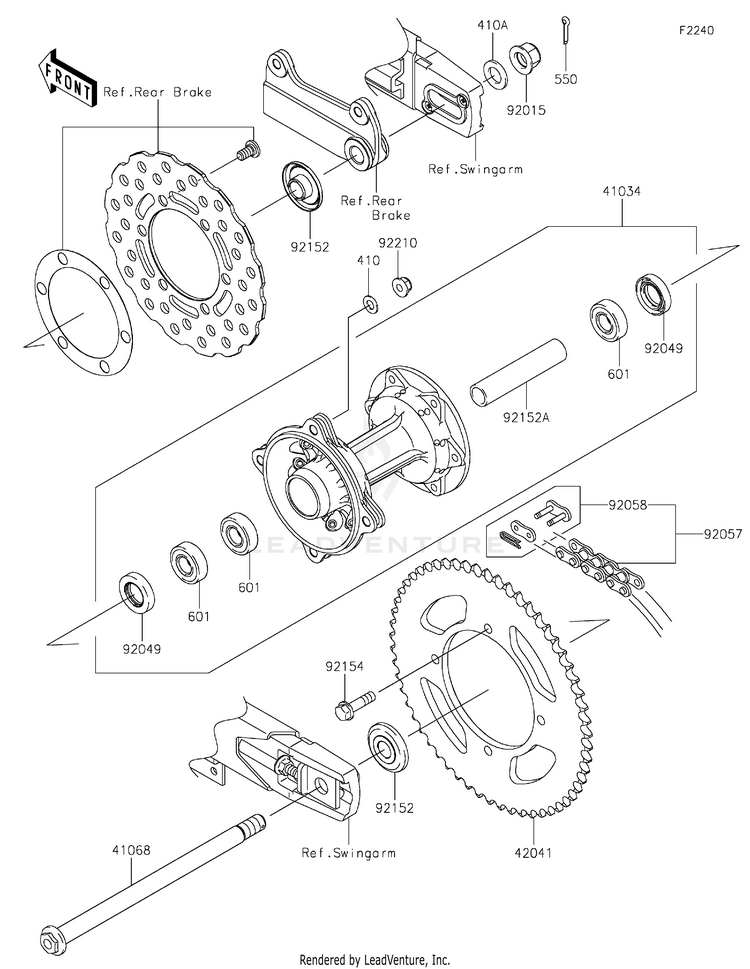 F2240

FRONT

Ref.Rear Brake

410A

550

92015

Ref.Swingarm

Ref.Rear Brake

92152

41034

410

92210

92049

601

92152A

LEADVENTURE

92058

92057

601

601

92049

92154

92152

Ref.Swingarm

42041

41068

Rendered by LeadVenture, Inc.