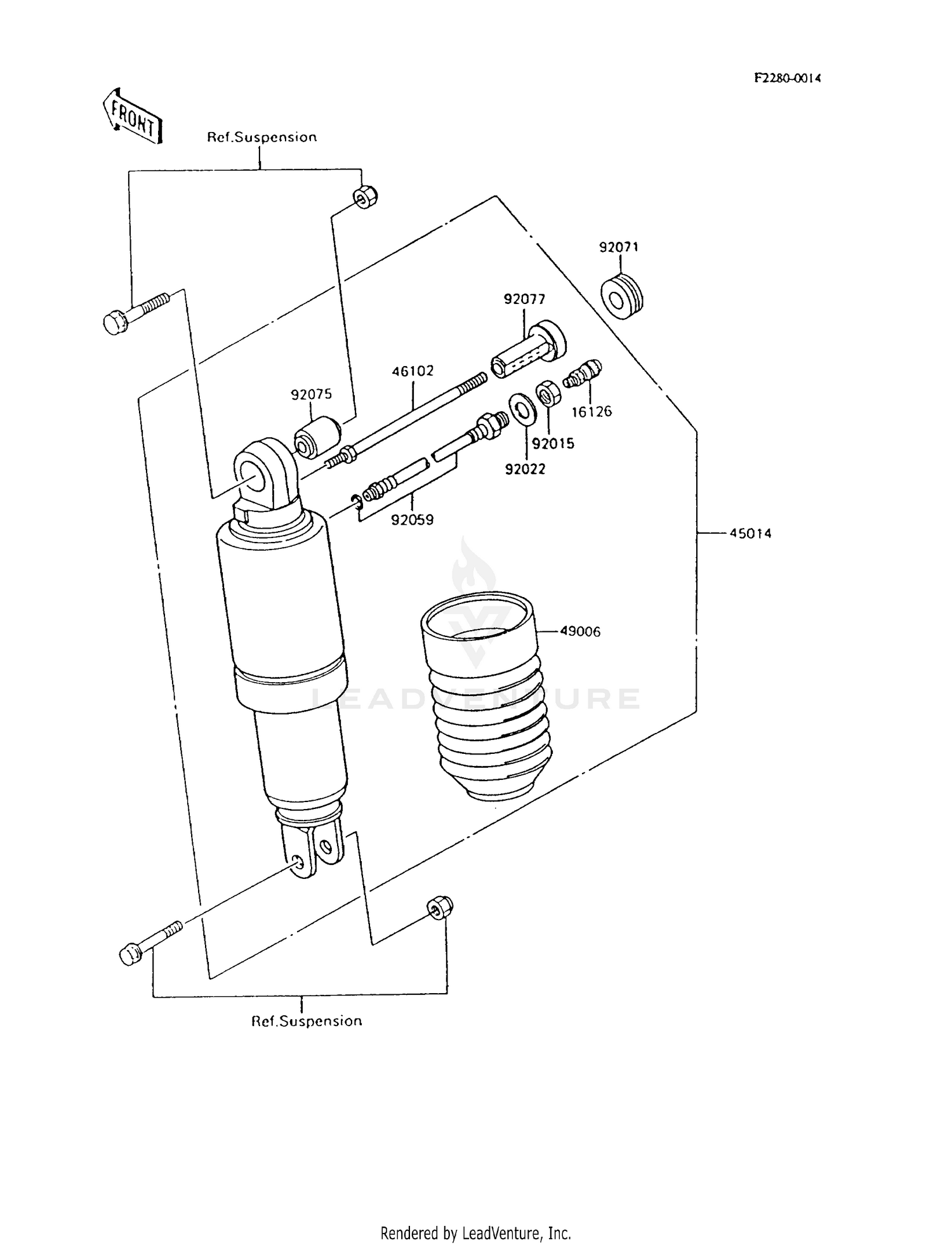 F2280-0014

FRONT

Ref.Suspension

92071

92077

46102

92075

16126

92015

92022

92059

45014

49006

LEADVENTURE

Ref.Suspension

Rendered by LeadVenture, Inc.