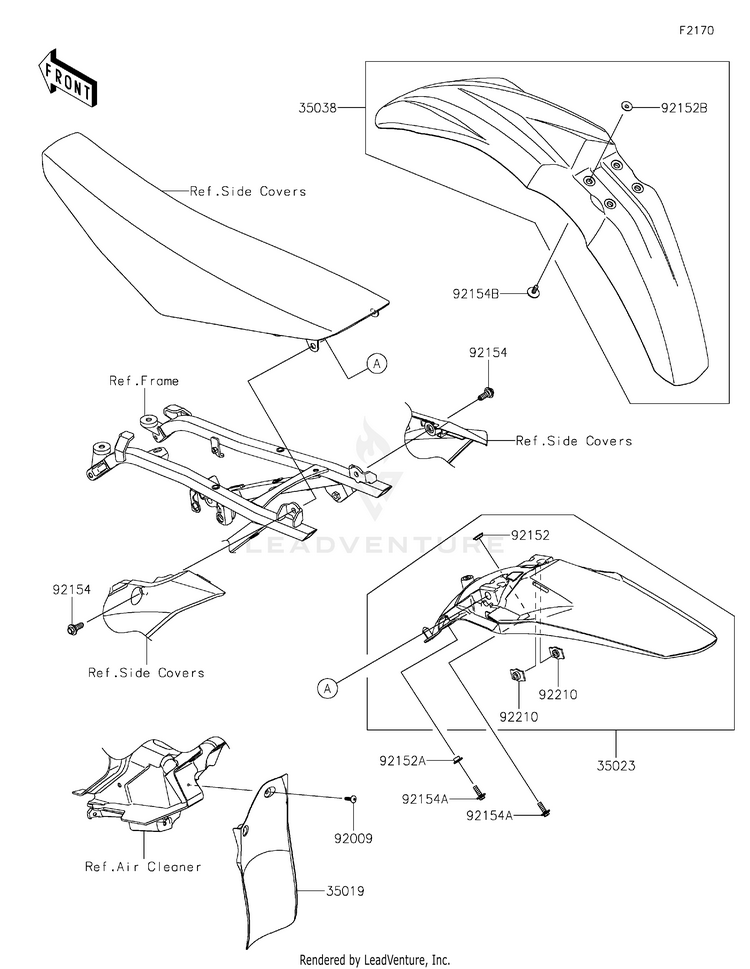 F2170

FRONT

35038

92152B

Ref.Side Covers

92154B

A

92154

Ref.Frame

Ref.Side Covers

LEADVENTURE

92152

92154

Ref.Side Covers

A

92210

92210

35023

92152A

92154A

92154A

92009

Ref.Air Cleaner

35019

Rendered by LeadVenture, Inc.