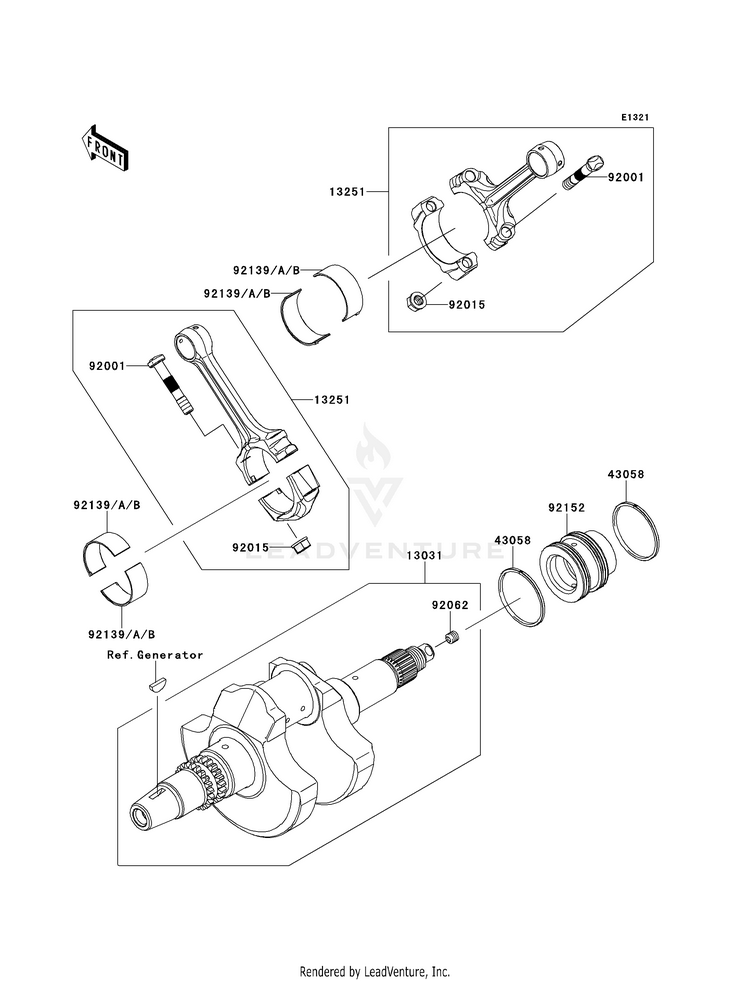 E1321

FRONT

13251

92001

92139/A/B

92139/A/B

92015

92001

13251

92139/A/B

92015

LEADVENTURE

43058

92152

43058

13031

92062

92139/A/B

Ref. Generator

Rendered by LeadVenture, Inc.