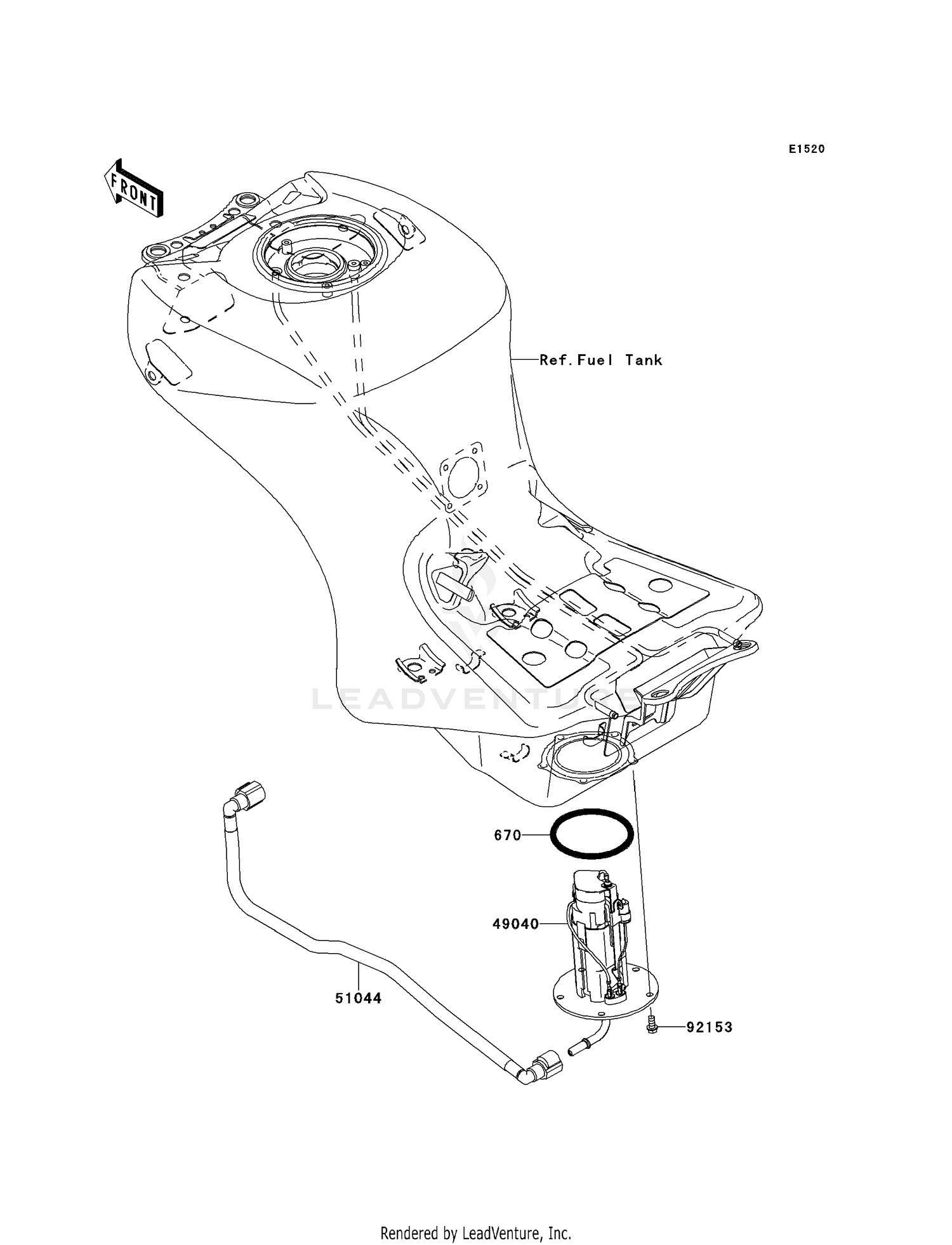 E1520

FRONT

Ref.Fuel Tank

LEADVENTURE

670

49040

51044

92153

Rendered by LeadVenture, Inc.