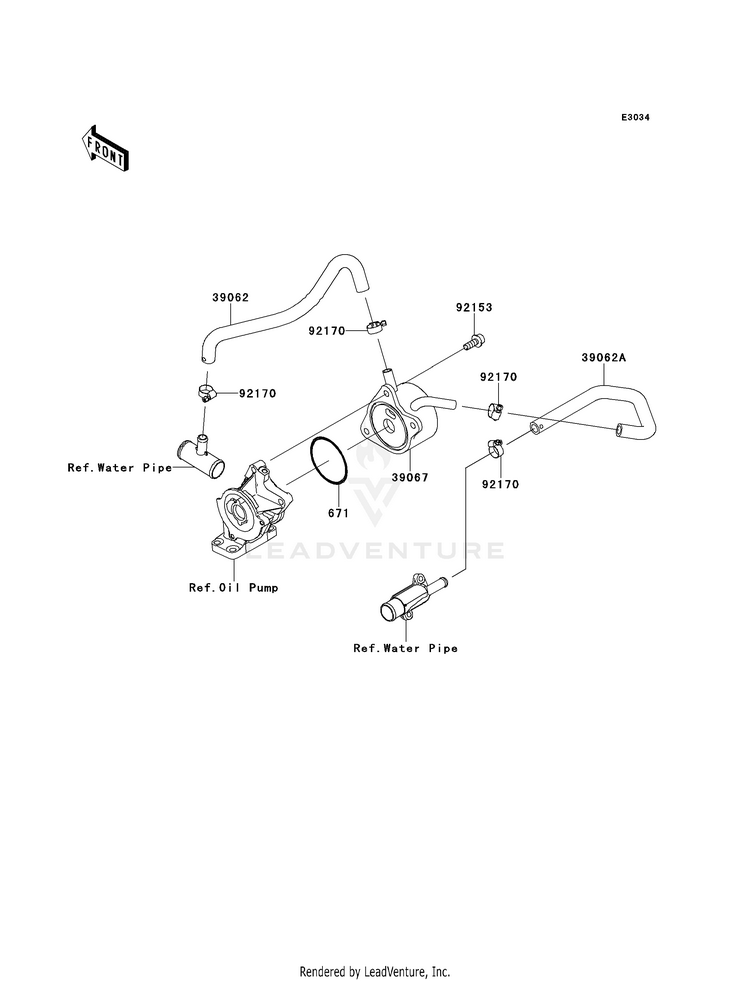 E3034

FRONT

39062

92170

92153

39062A

92170

92170

Ref.Water Pipe

39067

92170

671

LEADVENTURE

Ref.Oil Pump

Ref.Water Pipe

Rendered by LeadVenture, Inc.