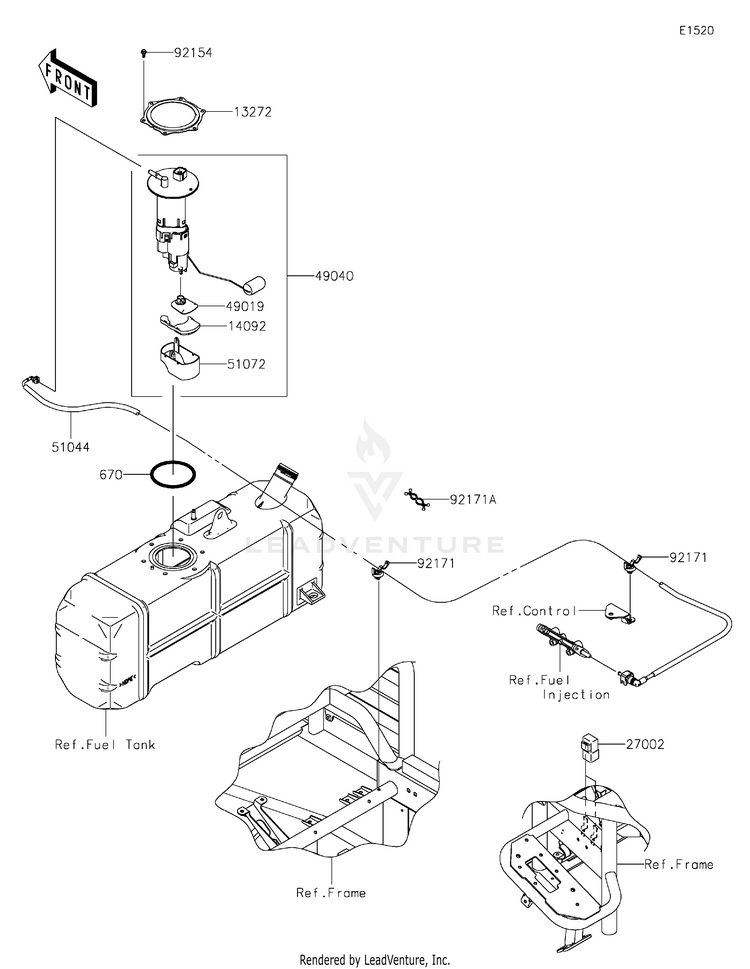 E1520

FRONT

92154

13272

49040

49019

14092

51072

51044

670

92171A

LEADVENTURE

92171

92171

Ref.Control

Ref.Fuel Injection

Ref.Fuel Tank

27002

Ref.Frame

Ref.Frame

Rendered by LeadVenture, Inc.