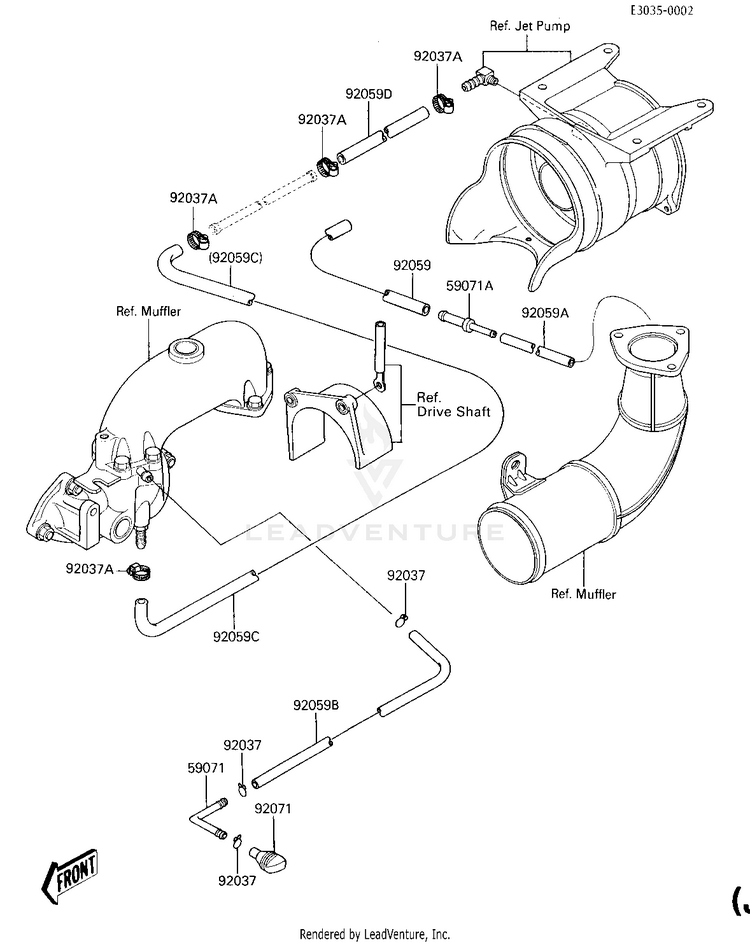 E3035-0002

Ref. Jet Pump

92037A

92059D

92037A

92037A

(92059C)

92059

59071A

92059A

Ref. Muffler

Ref. Drive Shaft

LEADVENTURE

92037A

92037

92059C

Ref. Muffler

92059B

92037

59071

92071

92037

FRONT

Rendered by LeadVenture, Inc.