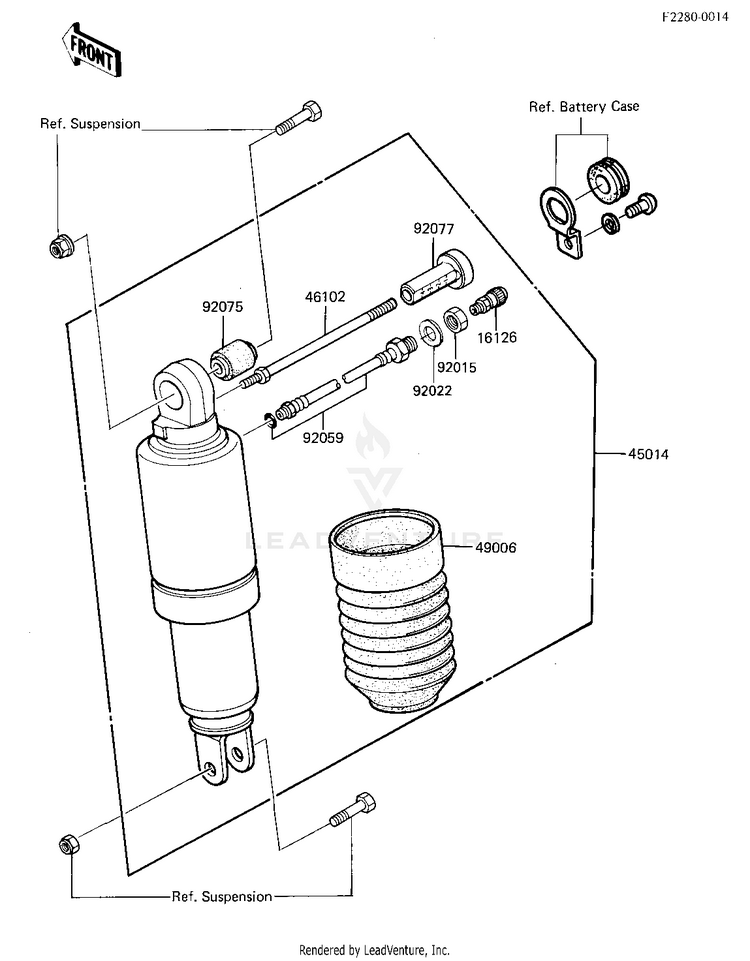 F2280-0014

FRONT

Ref. Suspension

Ref. Battery Case

92077

92075

46102

16126

92015

92022

92059

45014

LEADVENTURE

49006

Ref. Suspension

Rendered by LeadVenture, Inc.