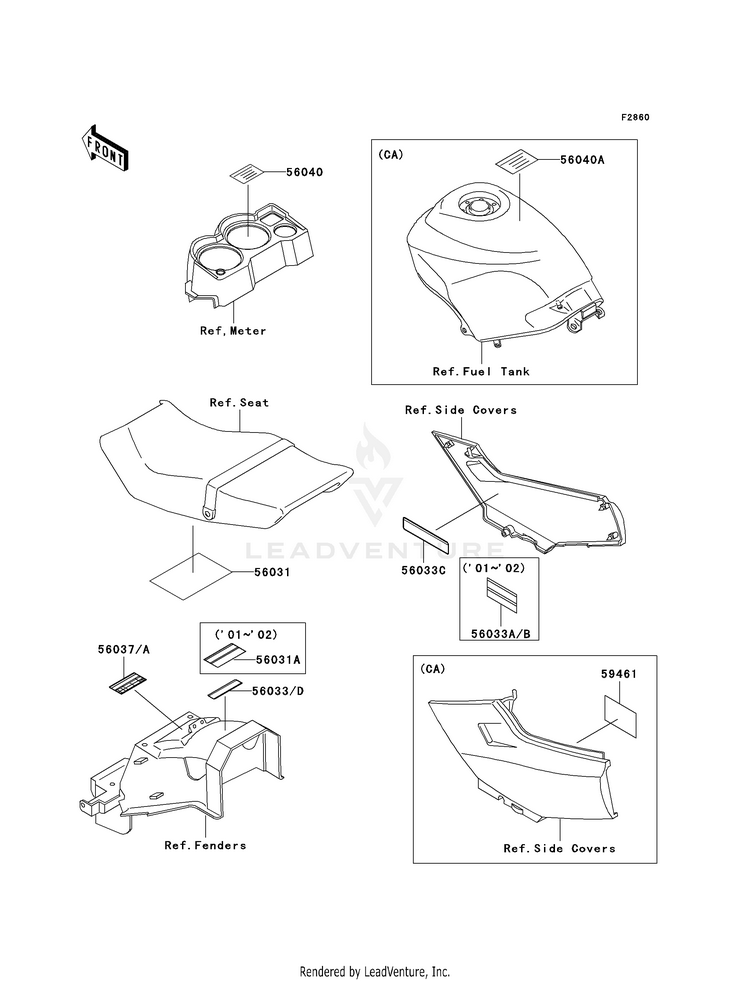 F2860

FRONT

56040

Ref.Meter

(CA)

56040A

Ref.Fuel Tank

Ref.Seat

56031

Ref.Side Covers

LEADVENTURE

56033C

('01~'02)

56033A/B

('01~'02)

56031A

56037/A

56033/D

Ref.Fenders

(CA)

59461

Ref.Side Covers

Rendered by LeadVenture, Inc.