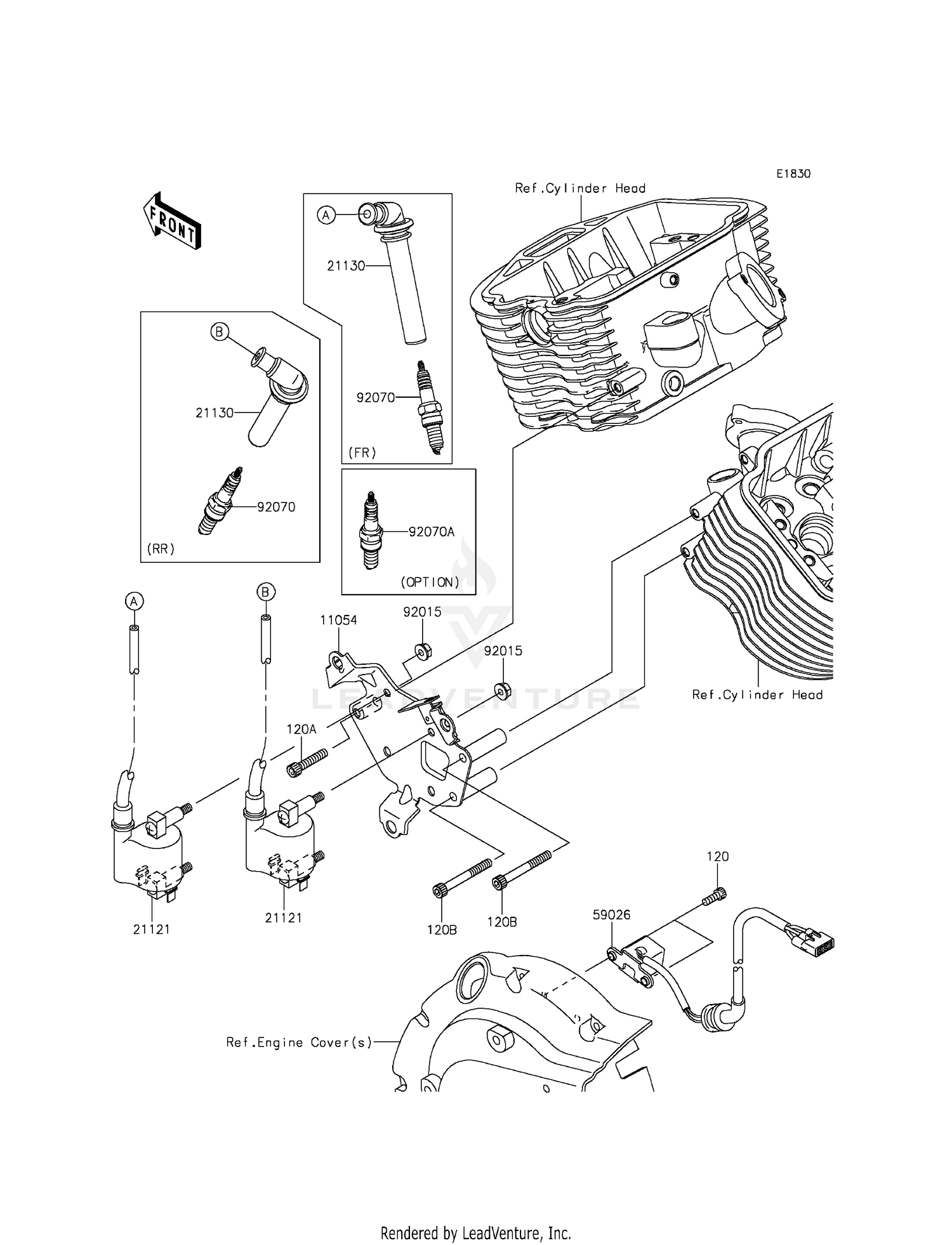 E1830

FRONT

Ref.Cylinder Head

A

21130

92070

(FR)

B

21130

92070

(RR)

92070A

(OPTION)

A

B

11054

92015

92015

LEADVENTURE

Ref.Cylinder Head

120A

21121

21121

120B

120B

120

59026

Ref.Engine Cover(s)

Rendered by LeadVenture, Inc.