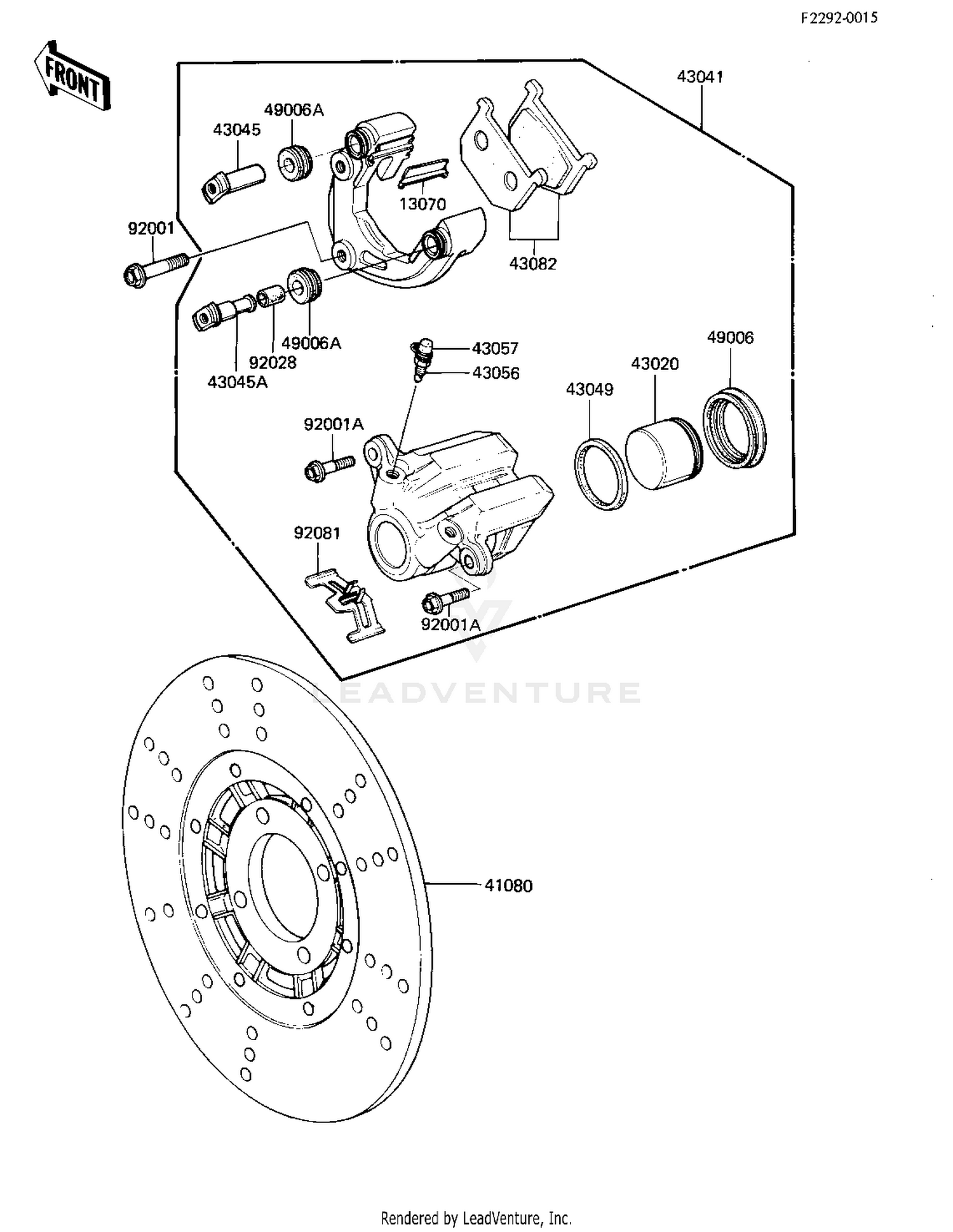 F2292-0015

FRONT

43041

49006A

43045

13070

43082

92001

49006A

92028

43045A

43057

43056

49006

43020

43049

92001A

92081

92001A

LEADVENTURE

41080

Rendered by LeadVenture, Inc.