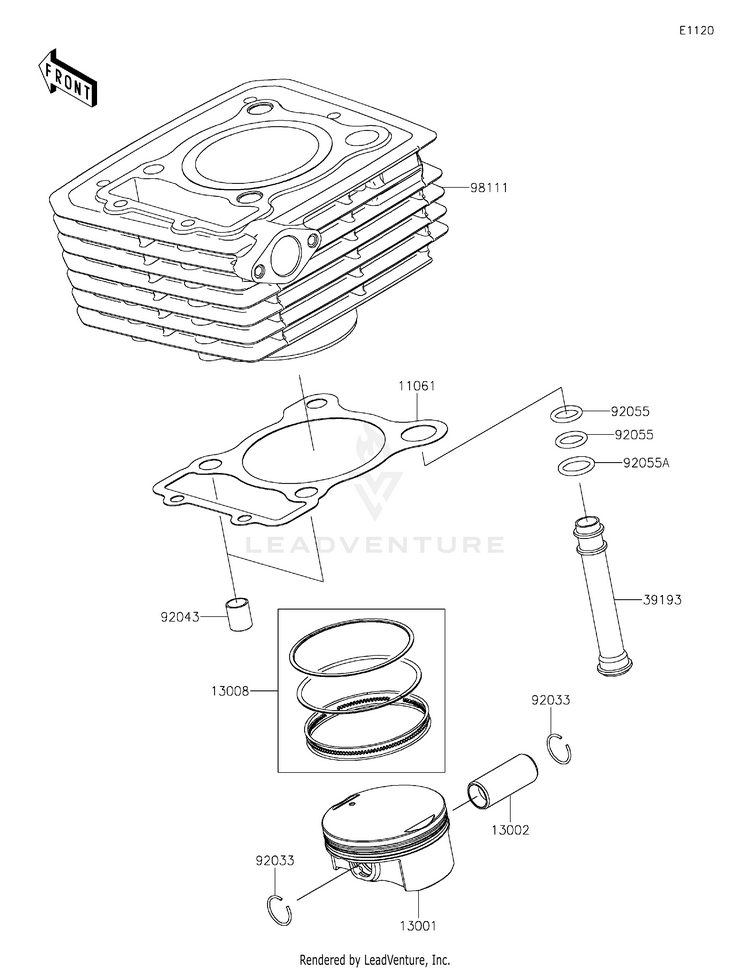 E1120

FRONT

98111

11061

92055

92055

92055A

LEADVENTURE

39193

92043

13008

92033

13002

92033

13001

Rendered by LeadVenture, Inc.