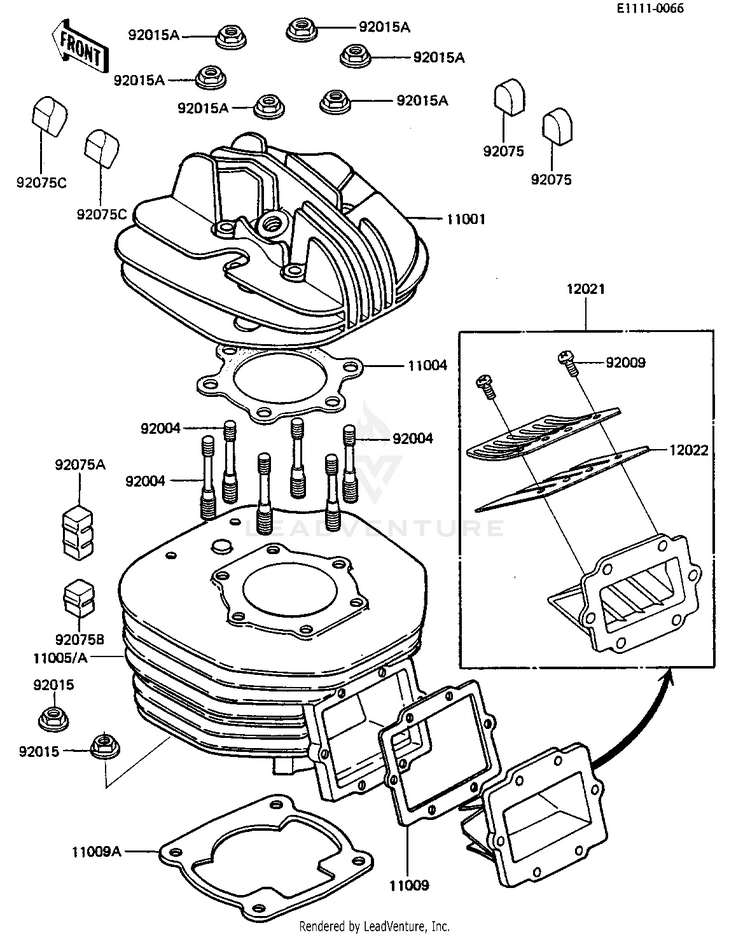 E1111-0066

FRONT

92015A
92015A
92015A
92015A
92015A
92015A

92075C
92075C
92075
92075

11001

12021
11004
92009

92004
92004
92004
12022

92075A

LEADVENTURE

92075B
11005/A

92015
92015

11009A
11009

Rendered by LeadVenture, Inc.