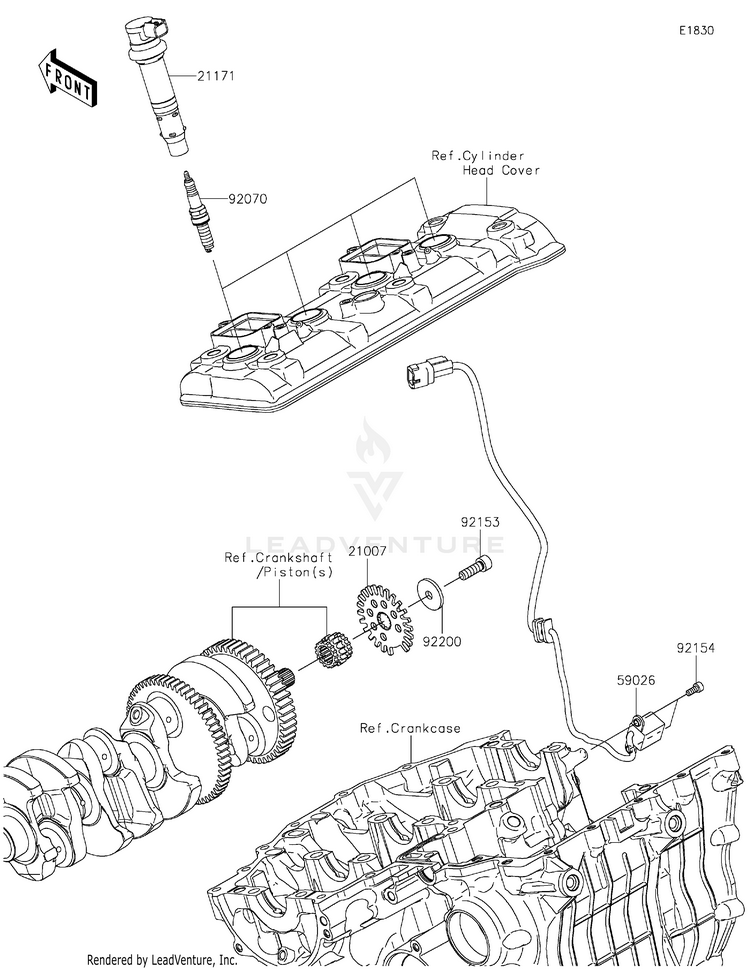 E1830

FRONT

21171

92070

Ref.Cylinder Head Cover

LEADVENTURE

92153

21007

Ref.Crankshaft /Piston(s)

92200

92154

59026

Ref.Crankcase

Rendered by LeadVenture, Inc.