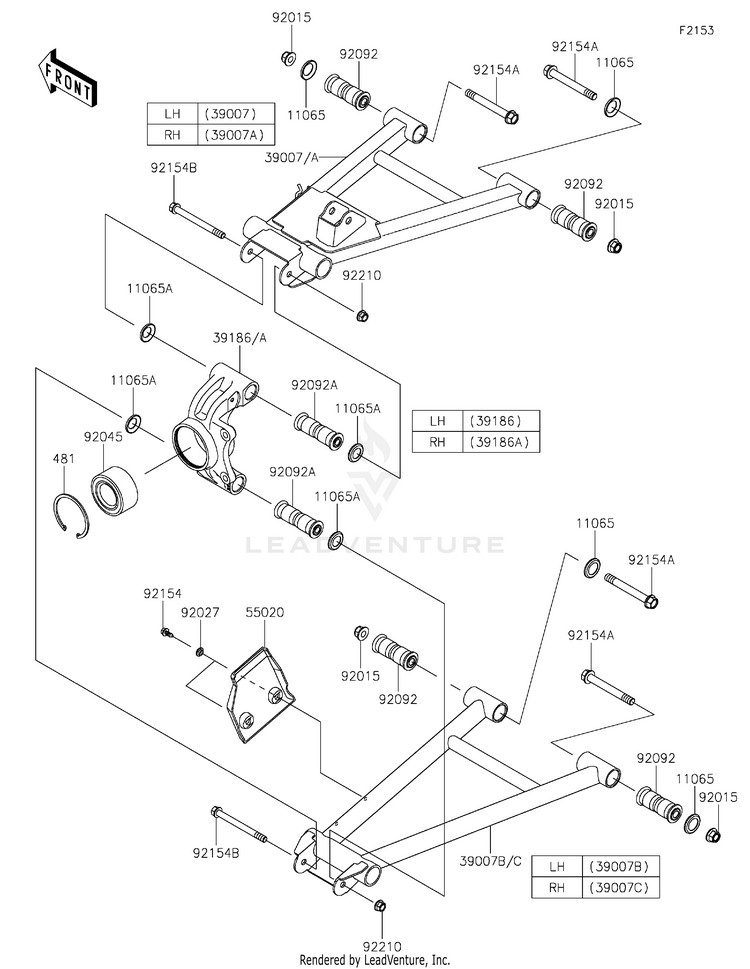 F2153

FRONT

92015
92092
92154A
92154A
11065
11065

| LH | (39007) |
|---|---|
| RH | (39007A) |

39007/A
92154B
92092
92015
92210
11065A
39186/A
11065A
92092A
11065A

| LH | (39186) |
|---|---|
| RH | (39186A) |

92045
481
92092A
11065A

LEADVENTURE

11065
92154A
92154
92027
55020
92154A
92015
92092
92092
11065
92015
92154B
39007B/C

| LH | (39007B) |
|---|---|
| RH | (39007C) |

92210
Rendered by LeadVenture, Inc.