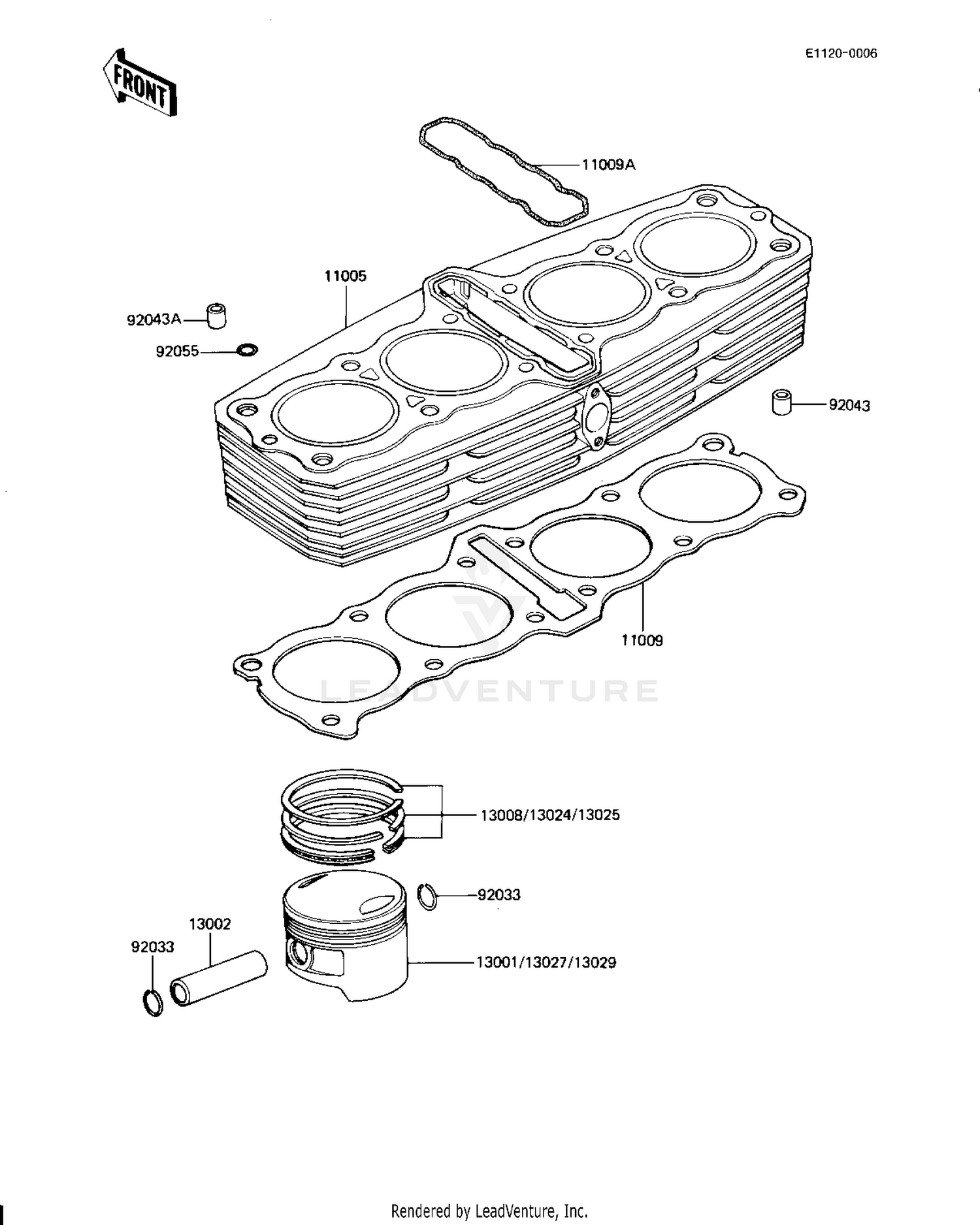 FRONT

E1120-0006

11009A

11005

92043A

92055

92043

11009

LEADVENTURE

13008/13024/13025

92033

13002

92033

13001/13027/13029

Rendered by LeadVenture, Inc.