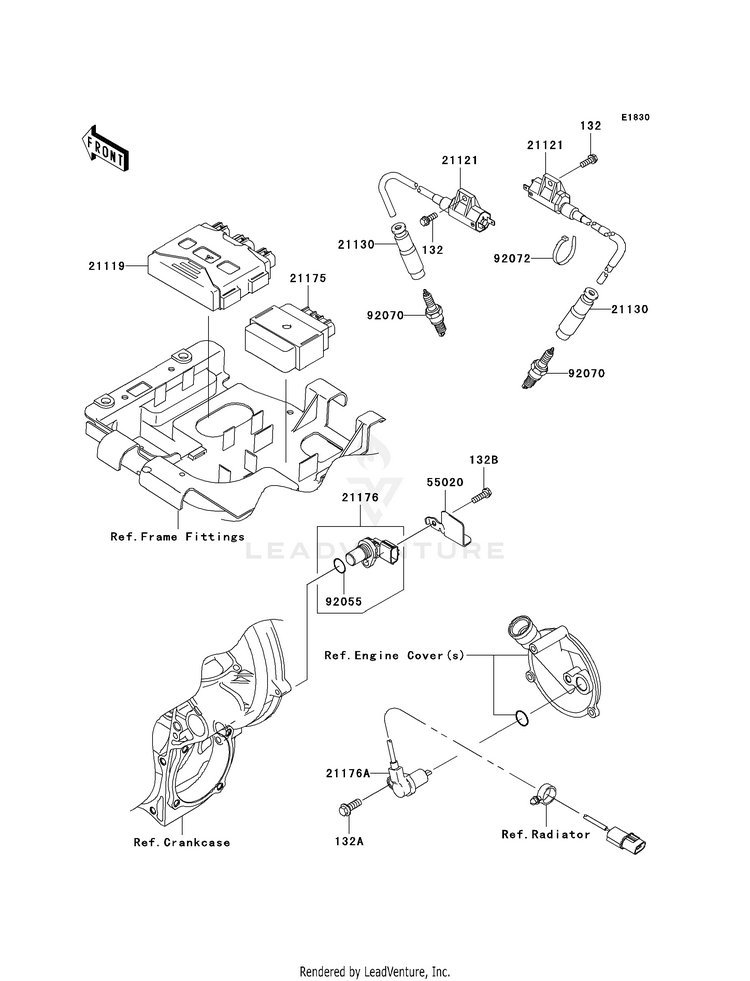 FRONT

E1830

132

21121

21121

21130

132

92072

21119

21175

92070

21130

92070

132B

55020

21176

Ref.Frame Fittings

LEADVENTURE

92055

Ref.Engine Cover(s)

21176A

132A

Ref.Crankcase

Ref.Radiator

Rendered by LeadVenture, Inc.