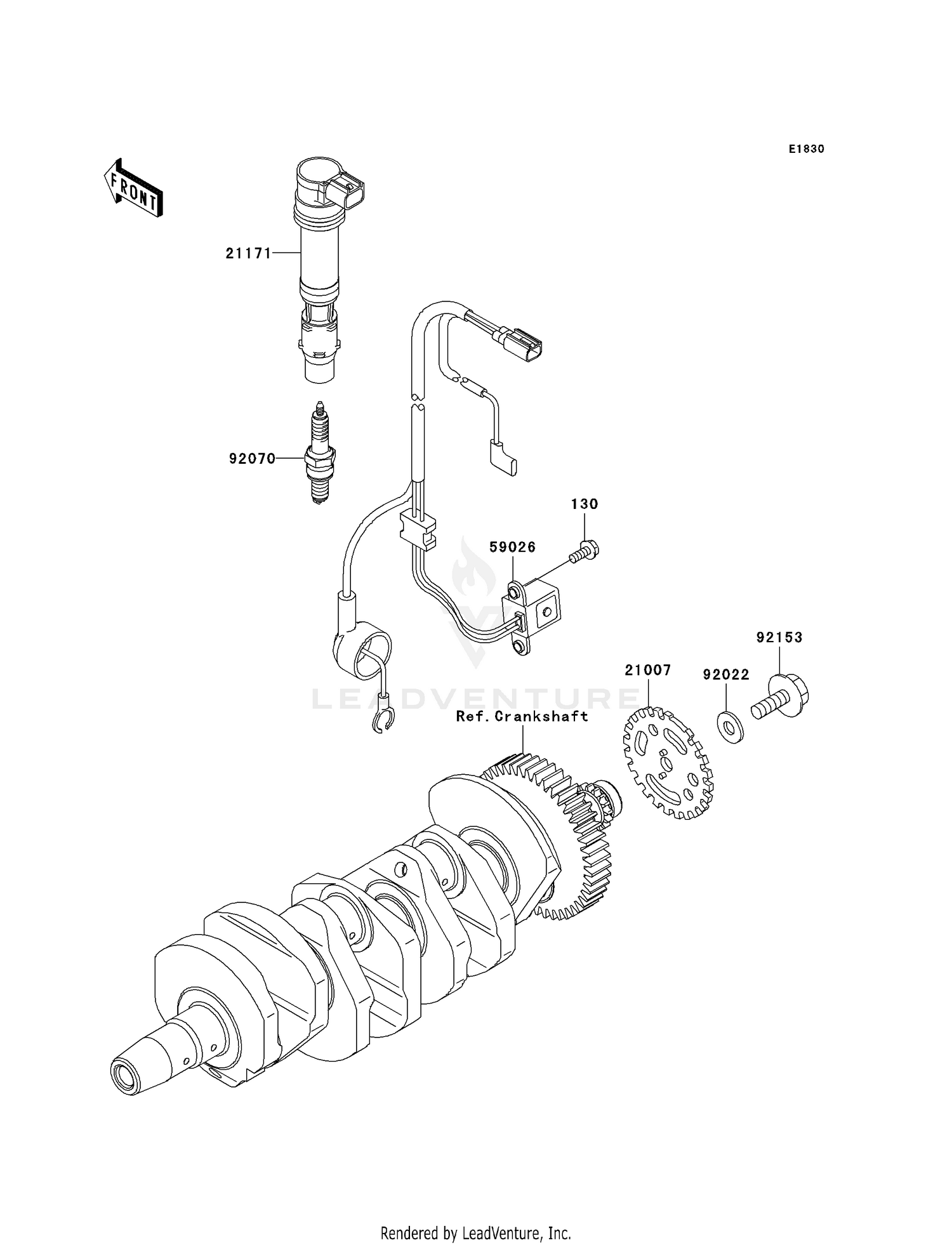 E1830

FRONT

21171

92070

130

59026

92153

21007

92022

LEADVENTURE

Ref.Crankshaft

Rendered by LeadVenture, Inc.