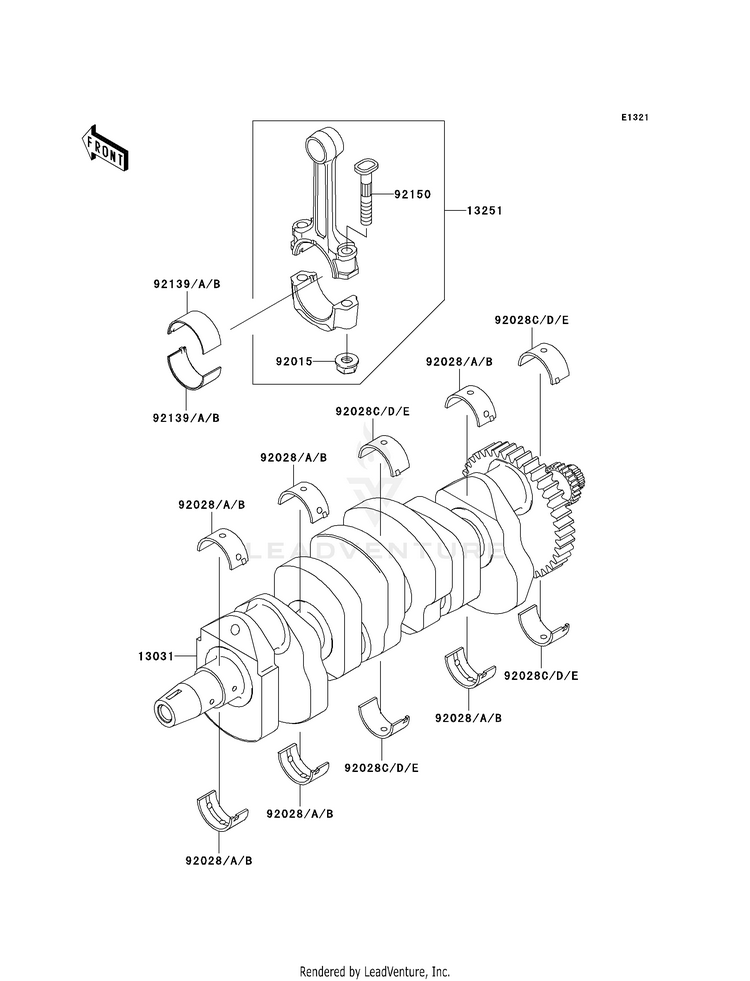 E1321

FRONT

92150

13251

92139/A/B

92139/A/B

92015

92028C/D/E

92028/A/B

92028C/D/E

92028/A/B

92028/A/B

LEADVENTURE

13031

92028C/D/E

92028/A/B

92028C/D/E

92028/A/B

92028/A/B

Rendered by LeadVenture, Inc.