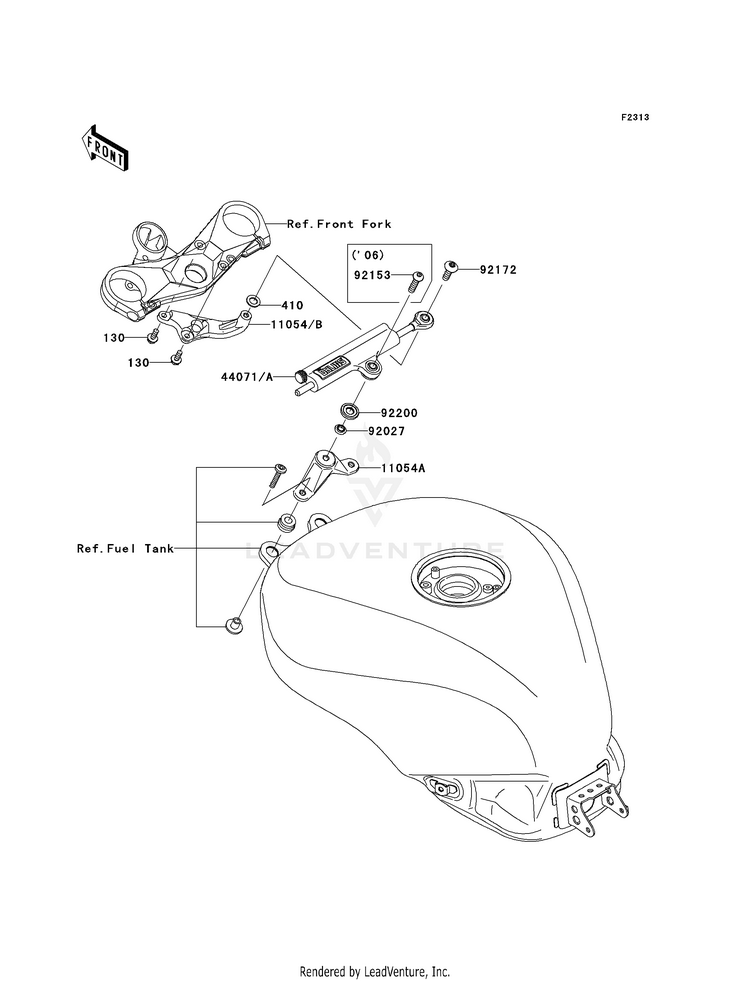 F2313

FRONT

Ref.Front Fork

('06)
92153

92172

410

11054/B

130

130

44071/A

92200

92027

11054A

Ref.Fuel Tank

LEADVENTURE

Rendered by LeadVenture, Inc.