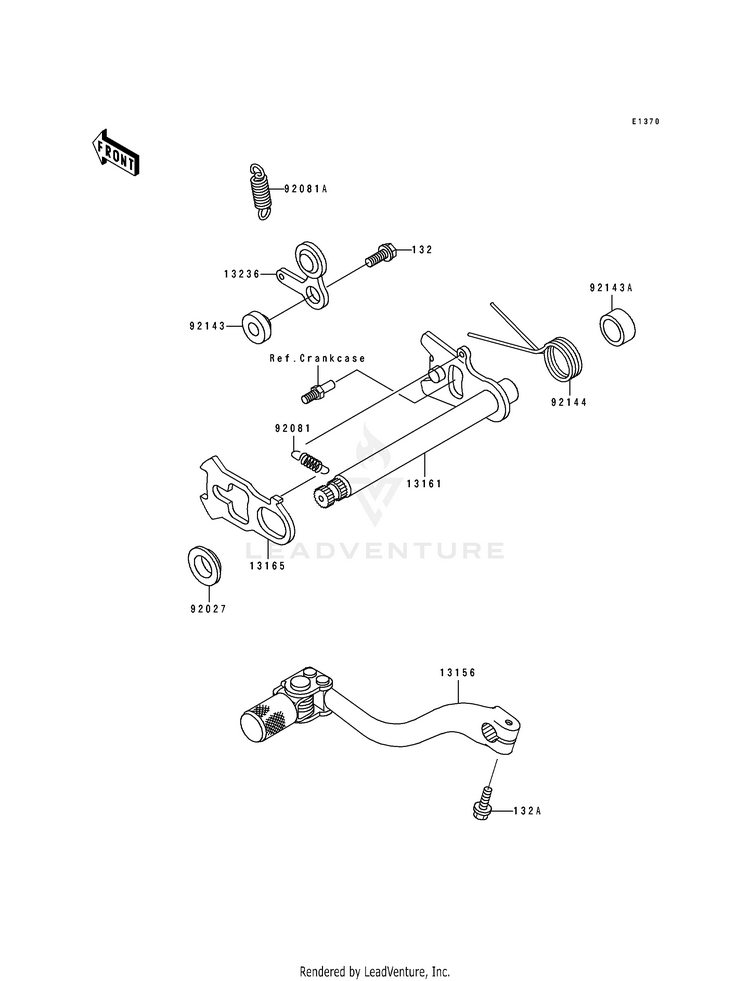 E1370

FRONT

92081A

132

13236

92143

92143A

Ref.Crankcase

92144

92081

13161

13165

LEADVENTURE

92027

13156

132A

Rendered by LeadVenture, Inc.