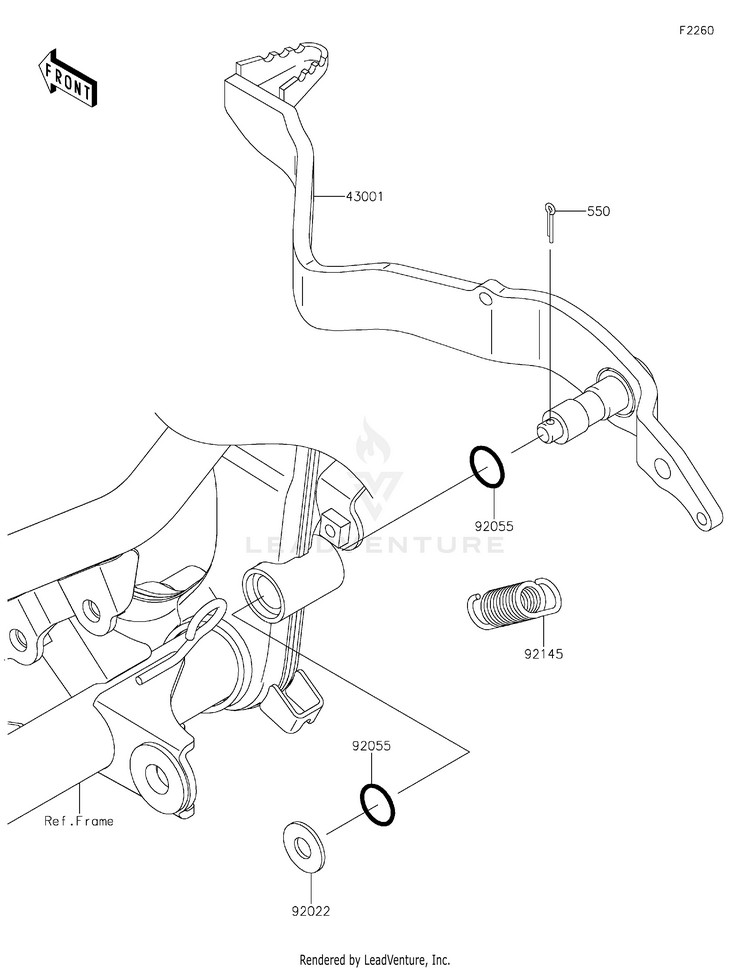 F2260

FRONT

43001

550

92055

LEADVENTURE

92145

92055

Ref.Frame

92022

Rendered by LeadVenture, Inc.