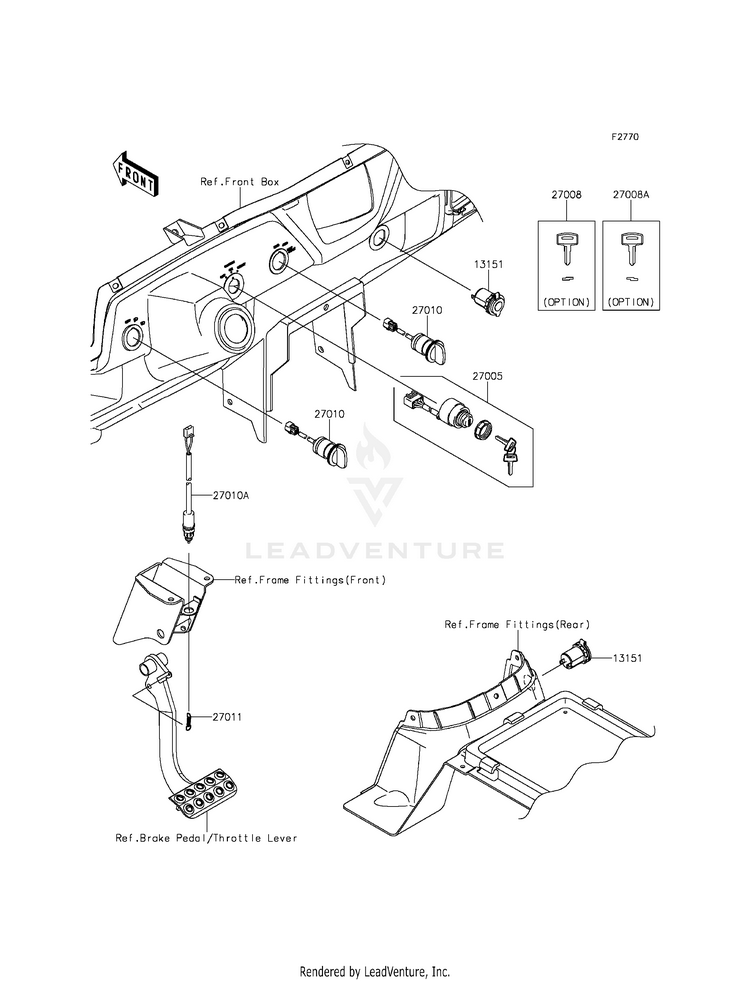 F2770

FRONT

Ref.Front Box

27008

27008A

(OPTION)

(OPTION)

13151

27010

27005

27010

27010A

LEADVENTURE

Ref.Frame Fittings(Front)

Ref.Frame Fittings(Rear)

13151

27011

Ref.Brake Pedal/Throttle Lever

Rendered by LeadVenture, Inc.